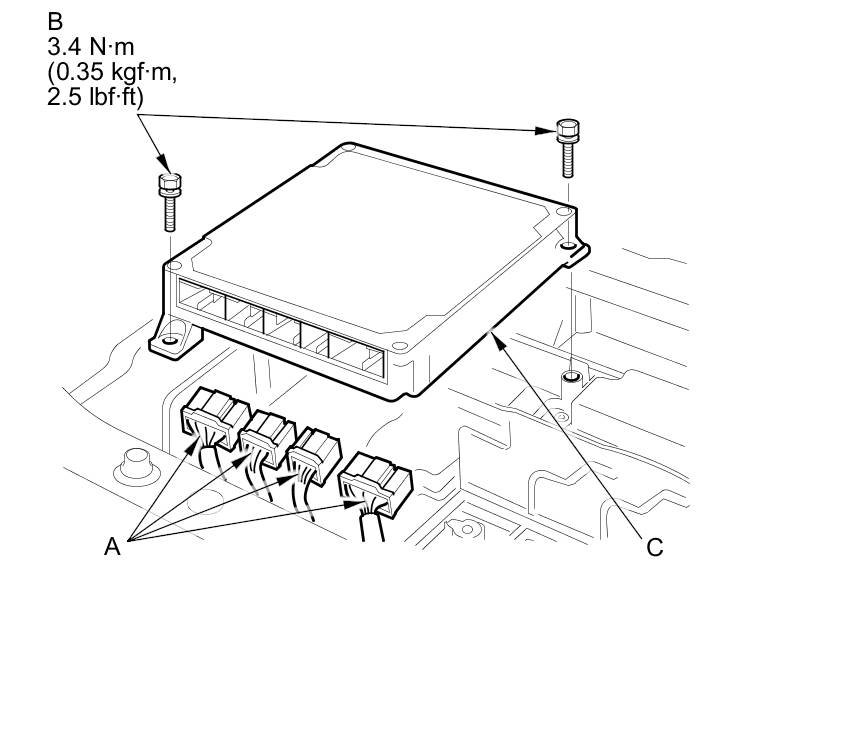 B
3.4 N·m
(0.35 kgf·m,
2.5 lbf·ft)

A

C