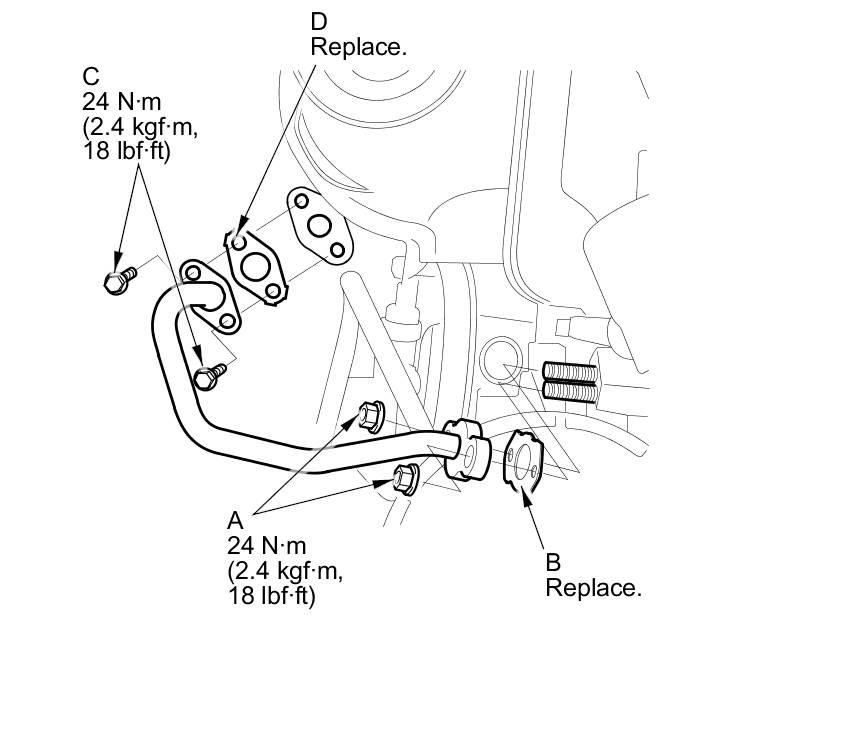 D
Replace.

C
24 N·m
(2.4 kgf·m,
18 lbf·ft)

A
24 N·m
(2.4 kgf·m,
18 lbf·ft)

B
Replace.