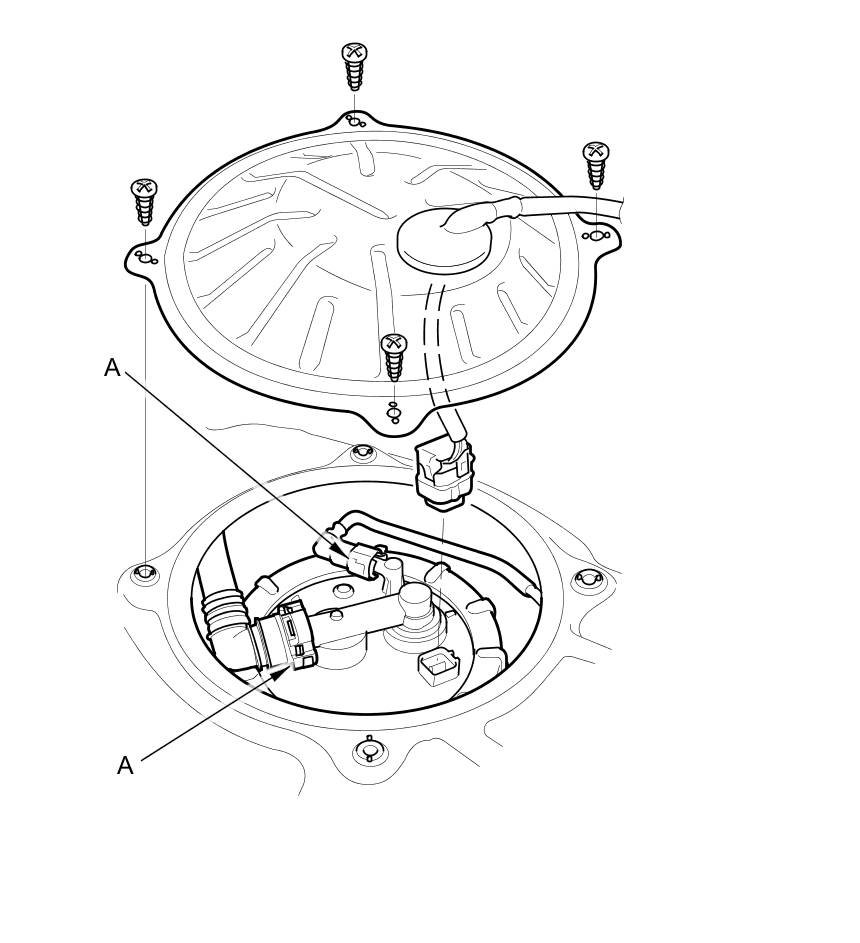 A

A