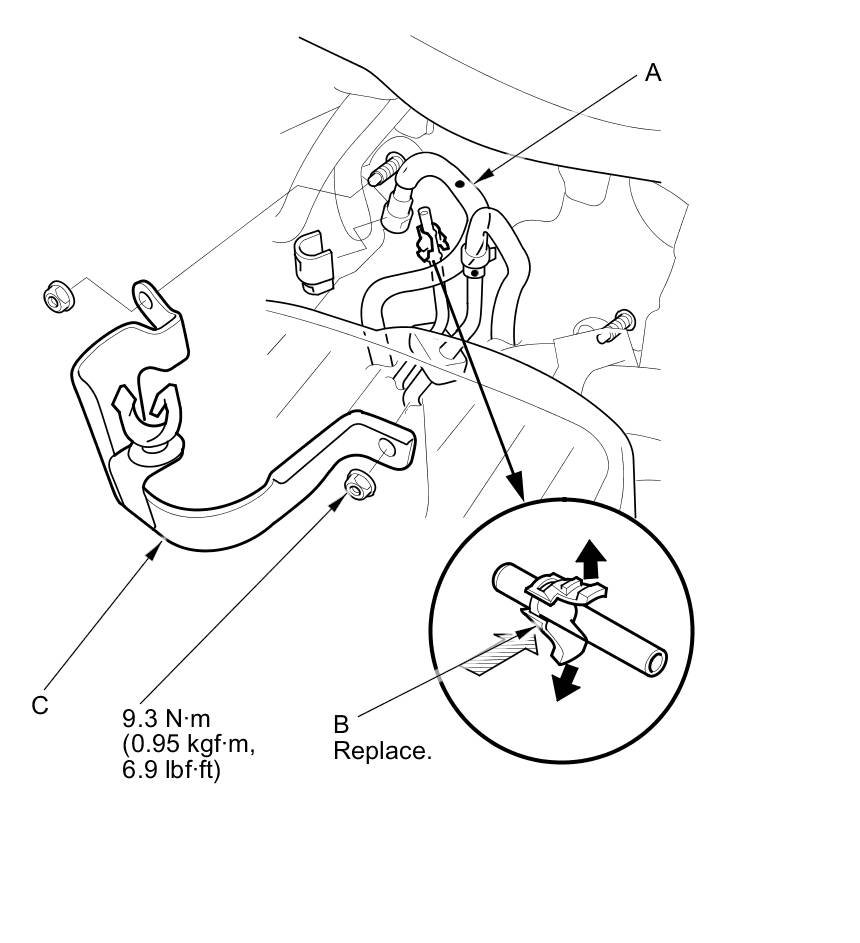 A

C

9.3 N·m
(0.95 kgf·m,
6.9 lbf·ft)

B
Replace.