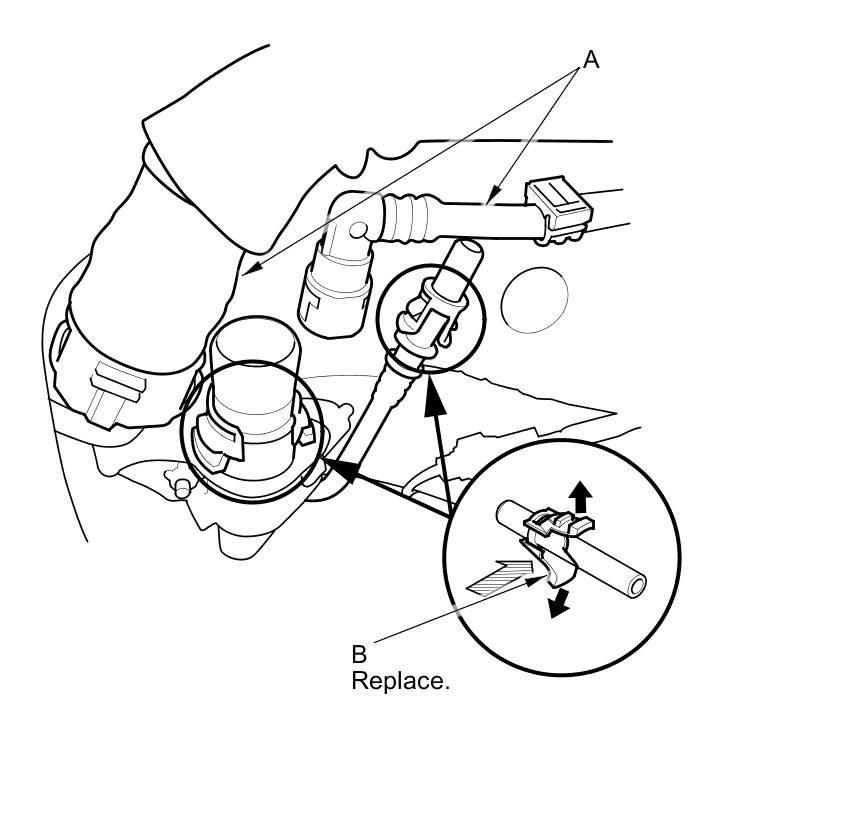 A

B
Replace.