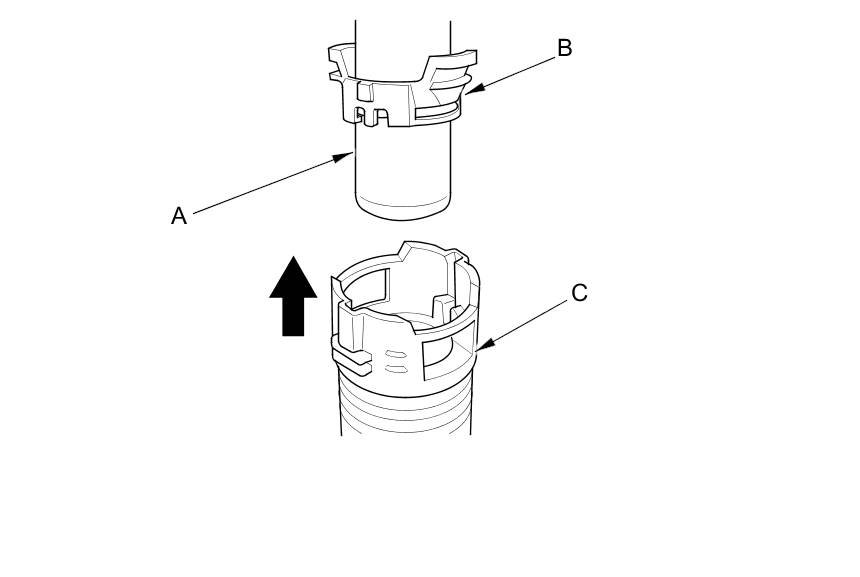 B
A
C