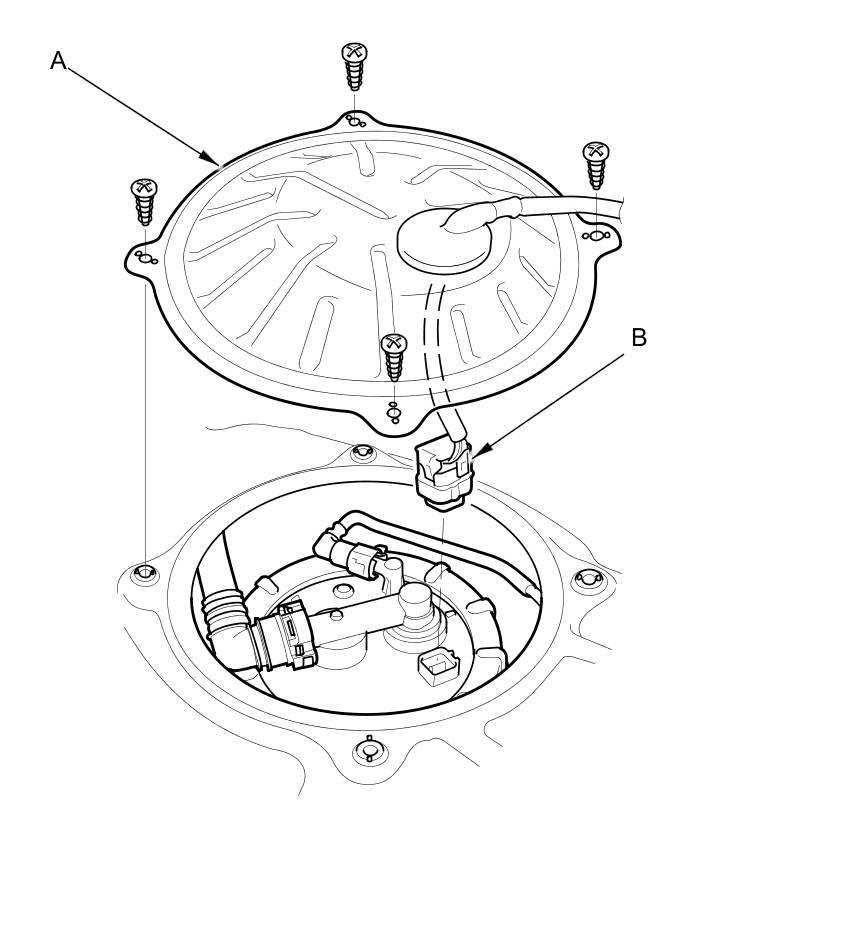 A

B