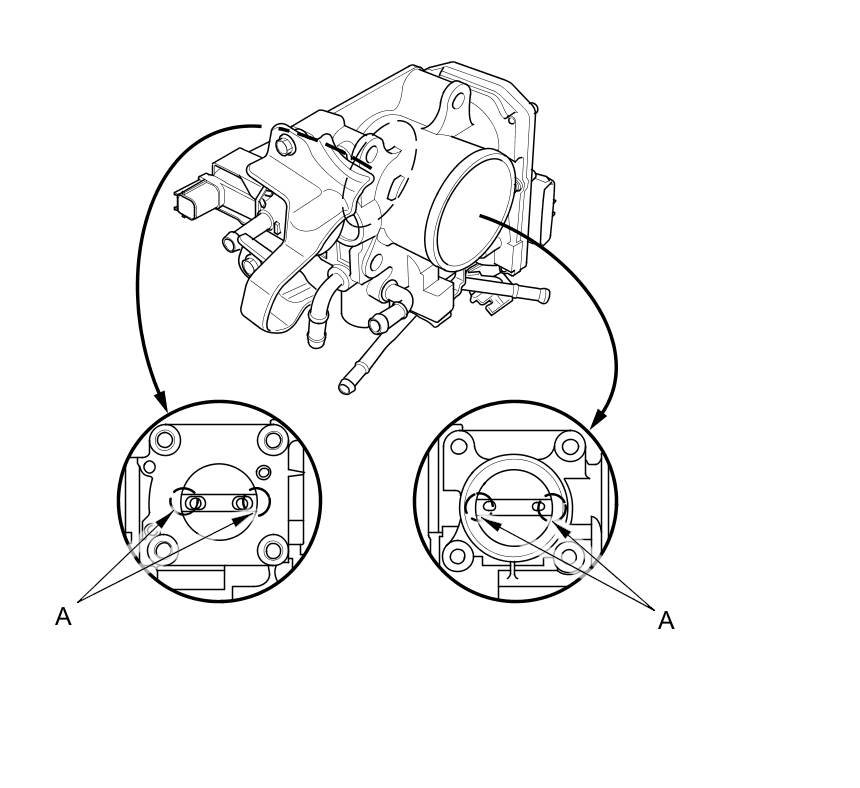 A

A