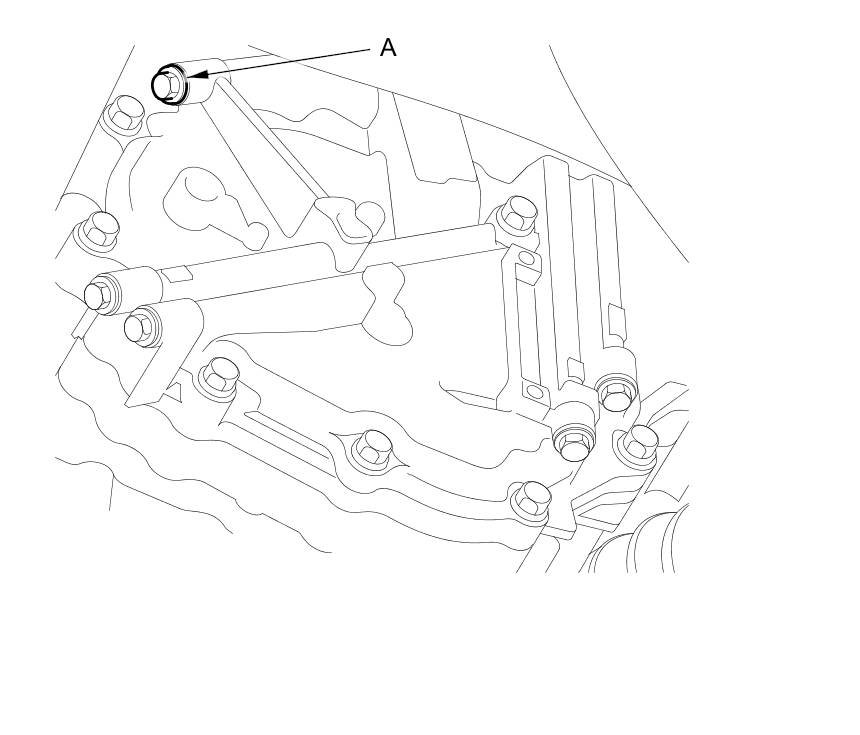 A