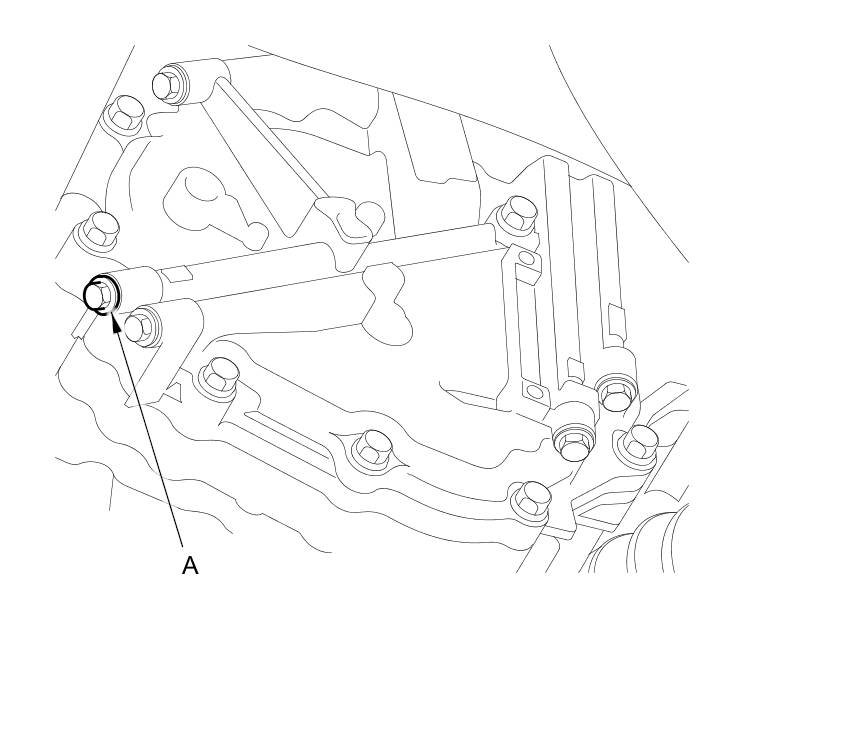 A