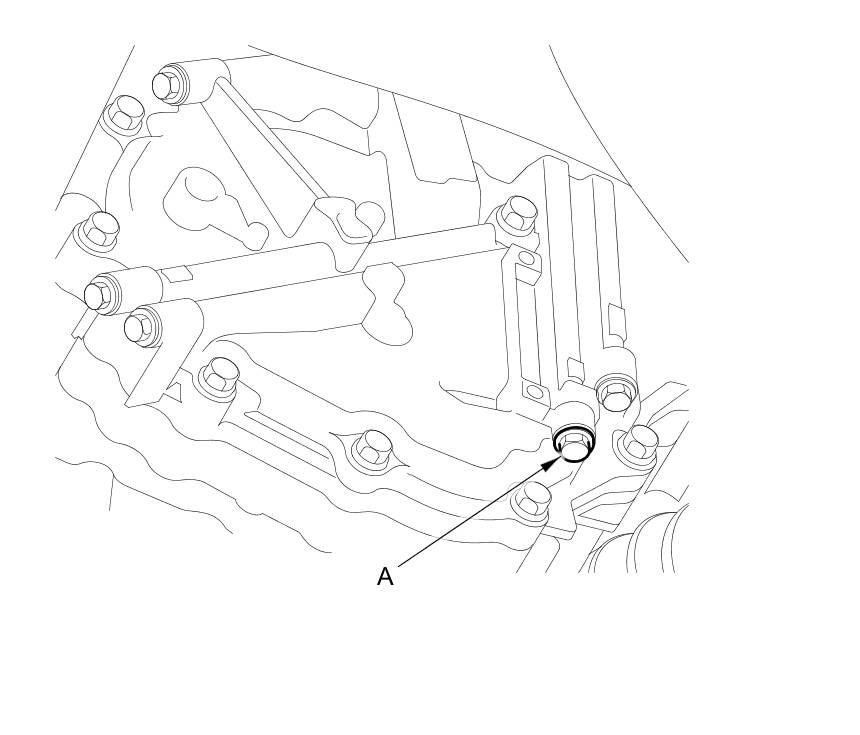 A