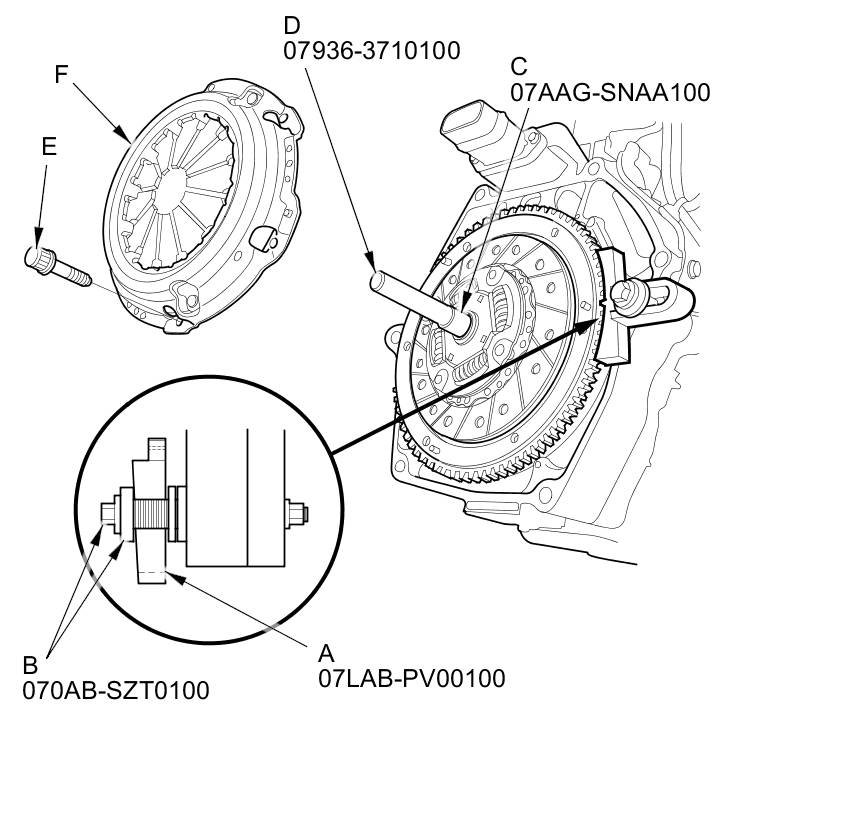 D
07936-3710100

C
07AAG-SNAA100

F

E

B
070AB-SZT0100

A
07LAB-PV00100