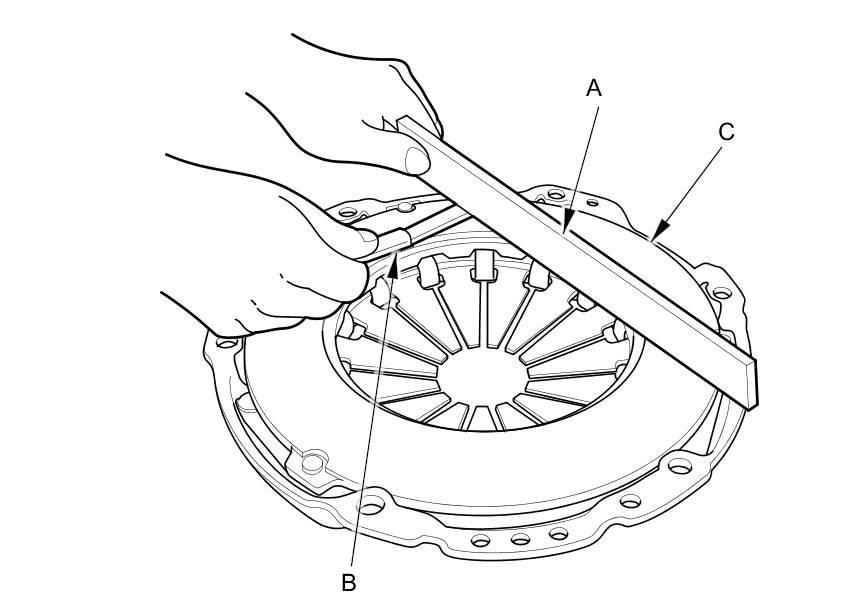 A
C
B