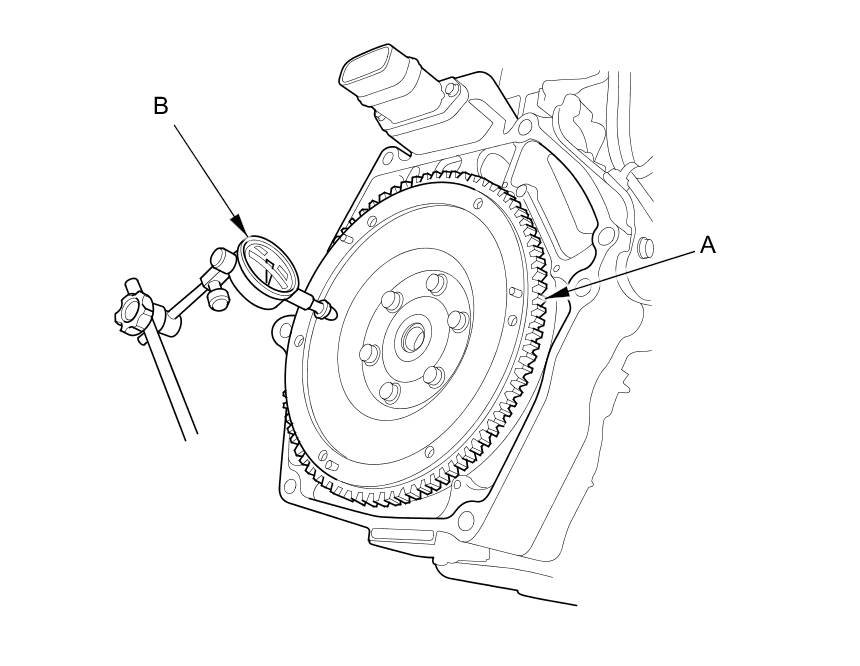 B
A