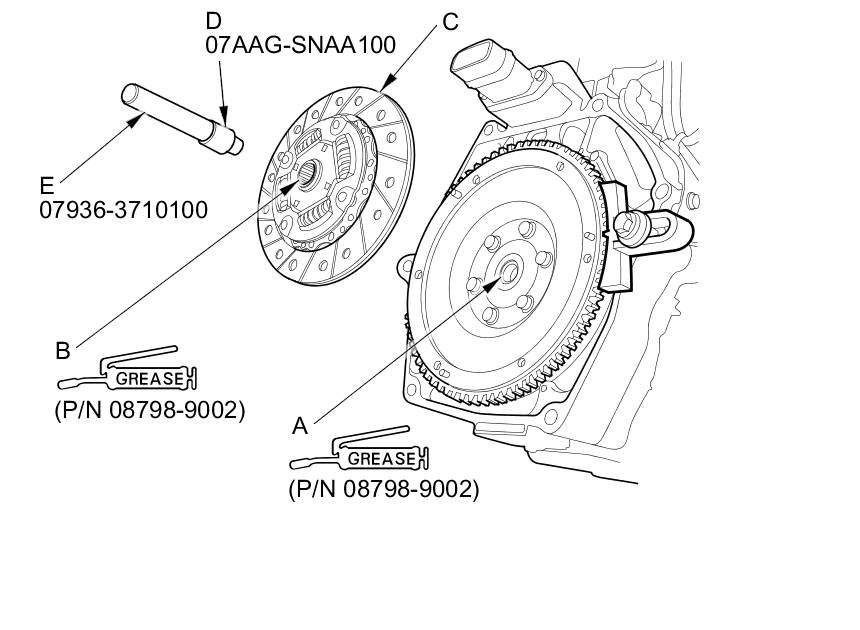 D
07AAG-SNAA100

C

E
07936-3710100

B
GREASE
(P/N 08798-9002)

A
GREASE
(P/N 08798-9002)