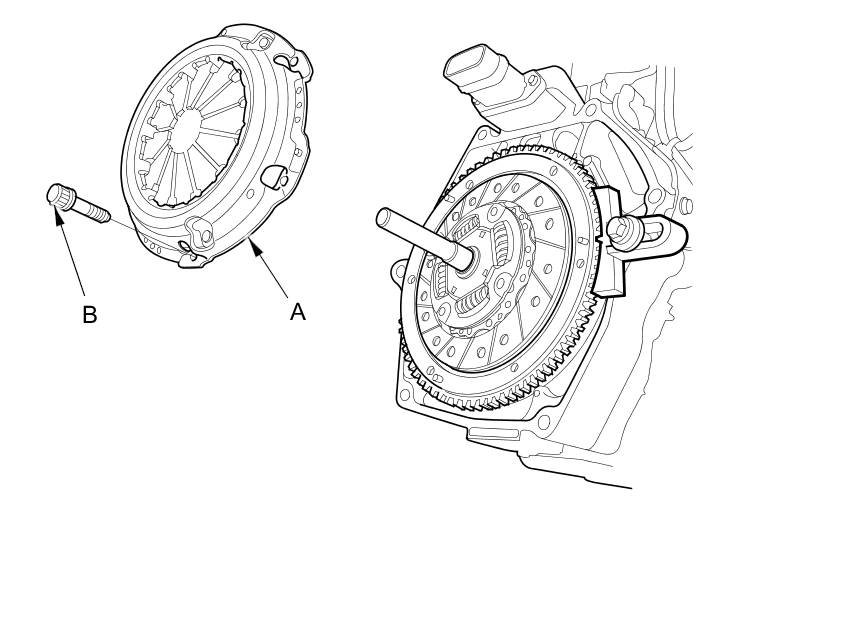 B

A