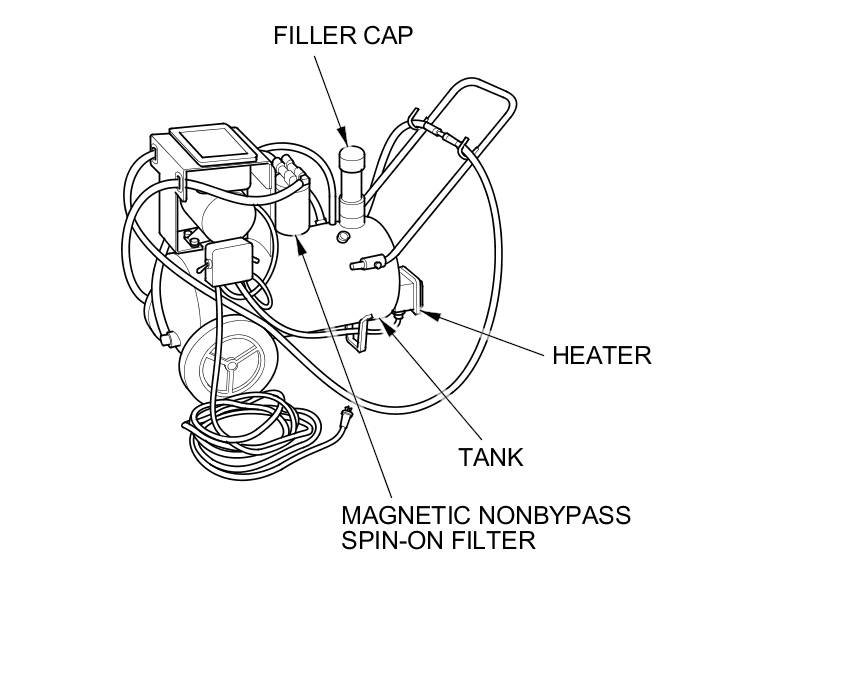 FILLER CAP

HEATER

TANK

MAGNETIC NONBYPASS SPIN-ON FILTER