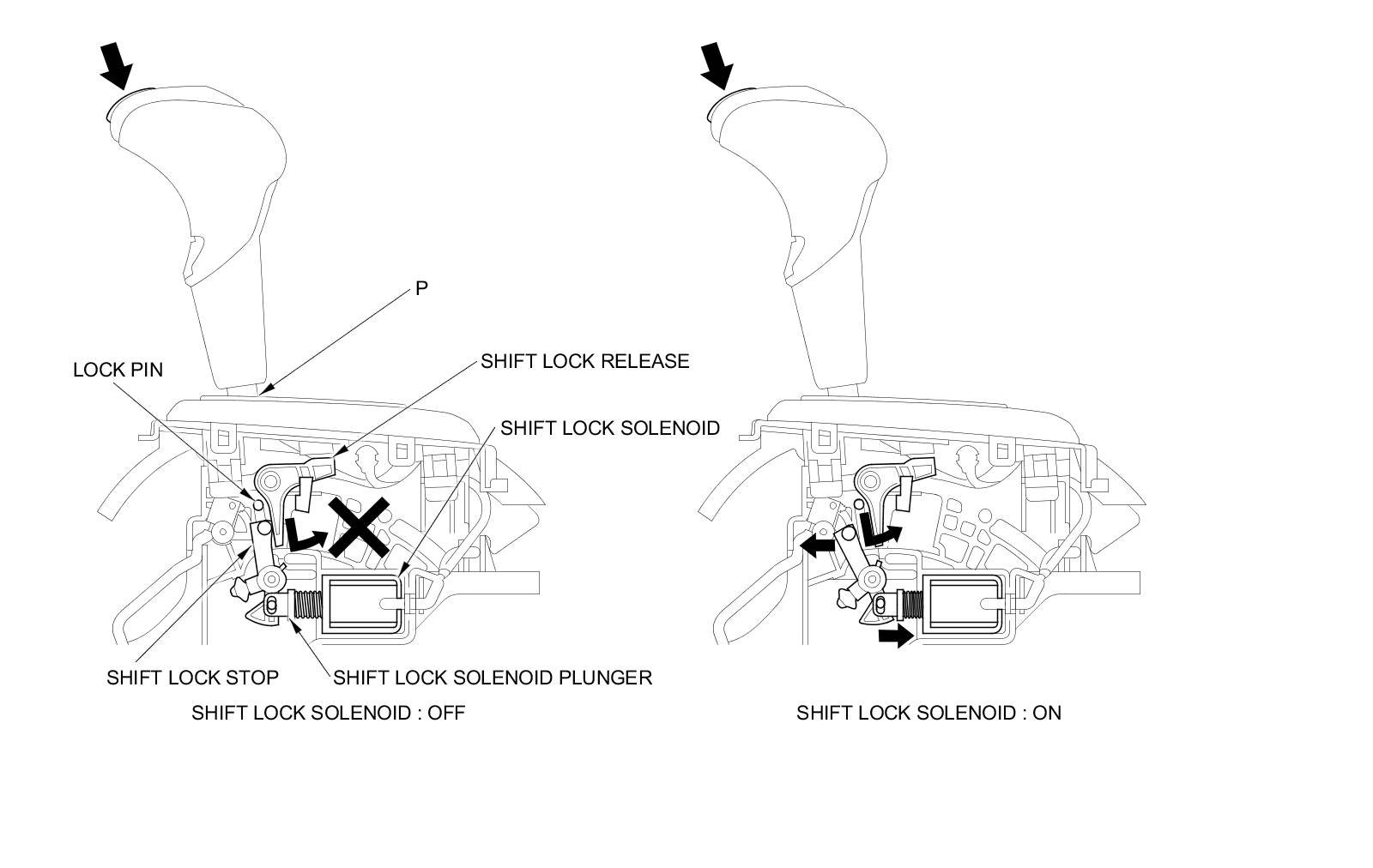 P

LOCK PIN

SHIFT LOCK RELEASE

SHIFT LOCK SOLENOID

SHIFT LOCK STOP

SHIFT LOCK SOLENOID PLUNGER

SHIFT LOCK SOLENOID : OFF

SHIFT LOCK SOLENOID : ON