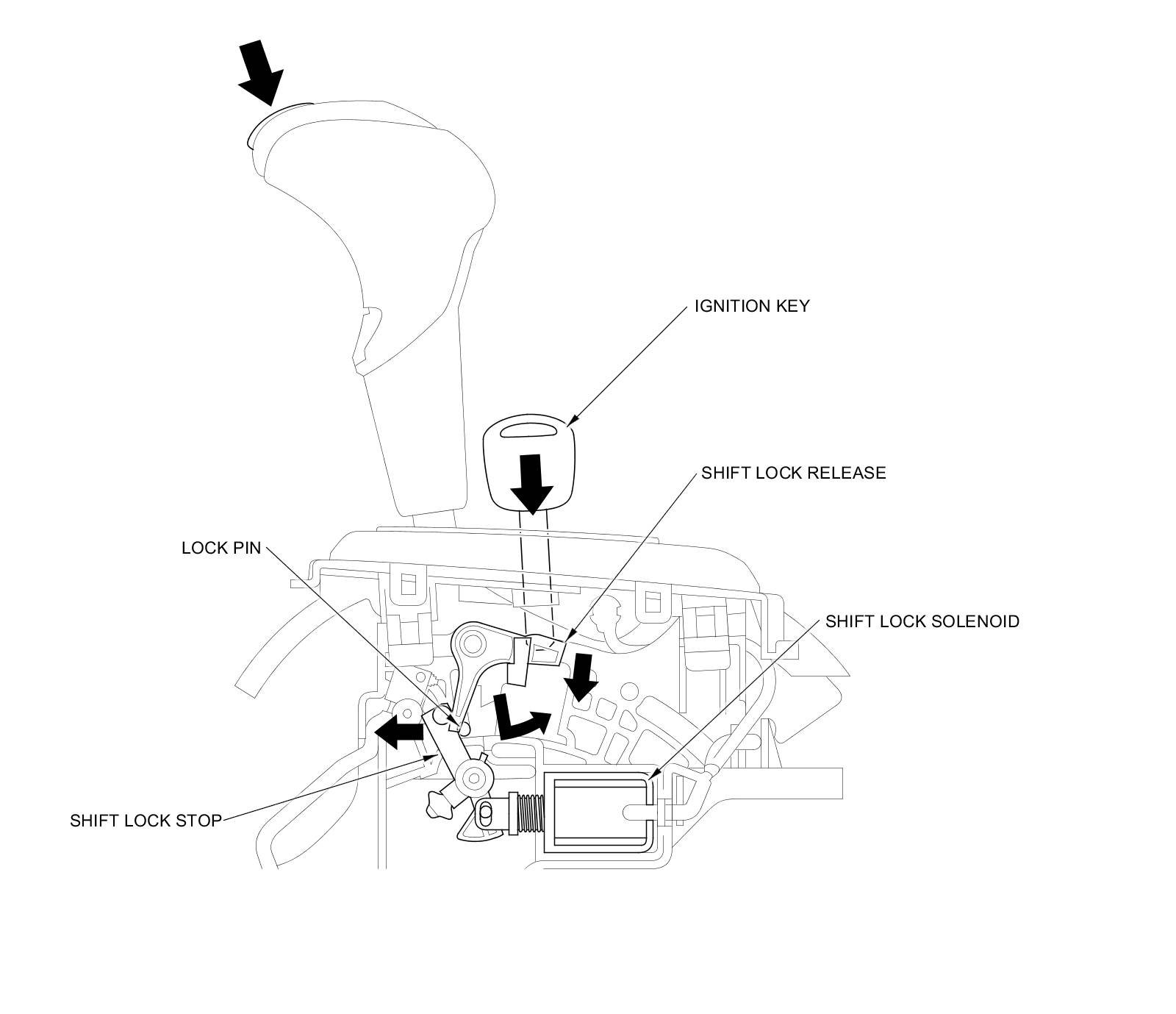 IGNITION KEY

SHIFT LOCK RELEASE

LOCK PIN

SHIFT LOCK SOLENOID

SHIFT LOCK STOP