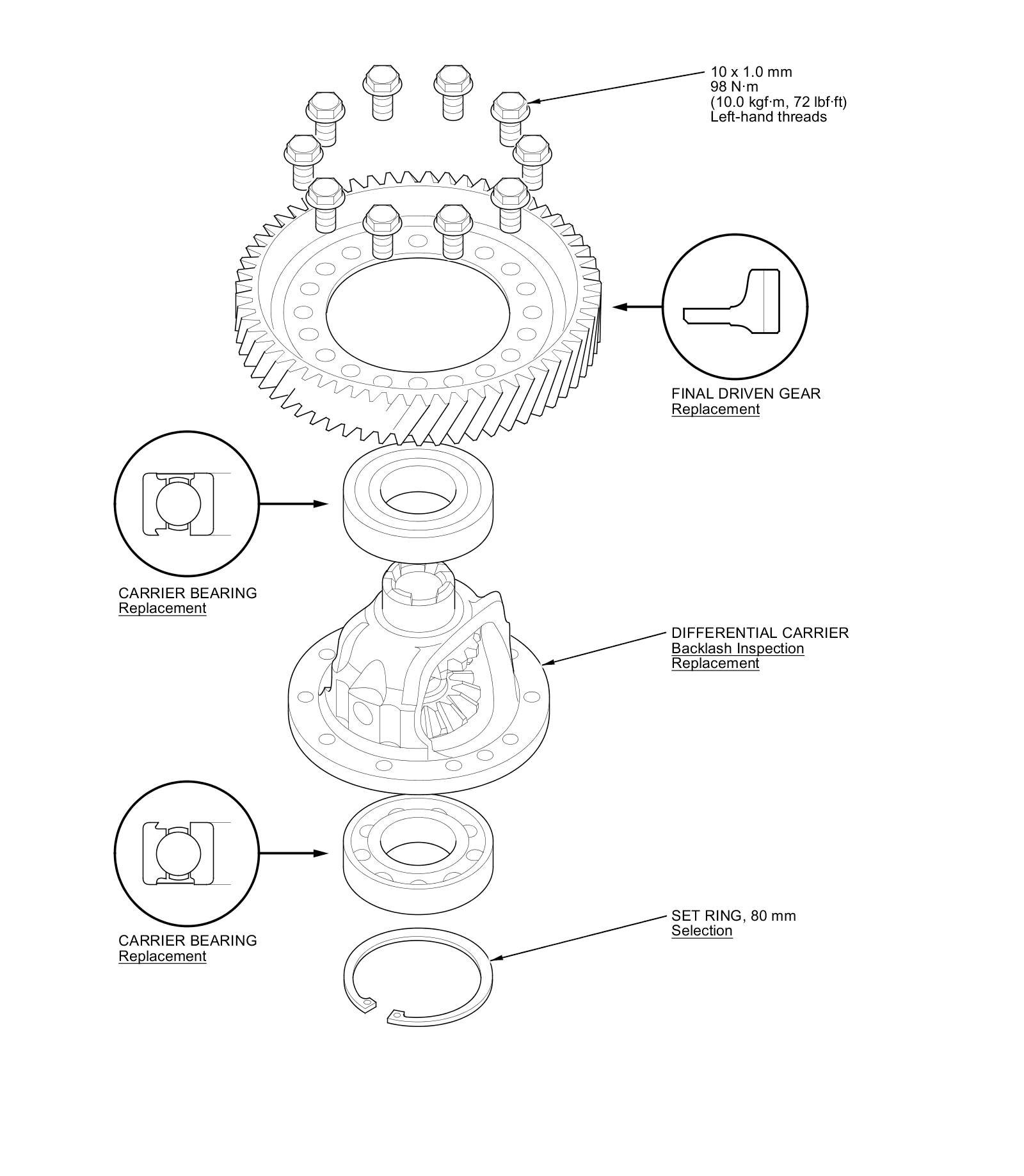 10 x 1.0 mm
98 N·m
(10.0 kgf·m, 72 lbf·ft)
Left-hand threads

FINAL DRIVEN GEAR
Replacement

CARRIER BEARING
Replacement

DIFFERENTIAL CARRIER
Backlash Inspection
Replacement

CARRIER BEARING
Replacement

SET RING, 80 mm
Selection