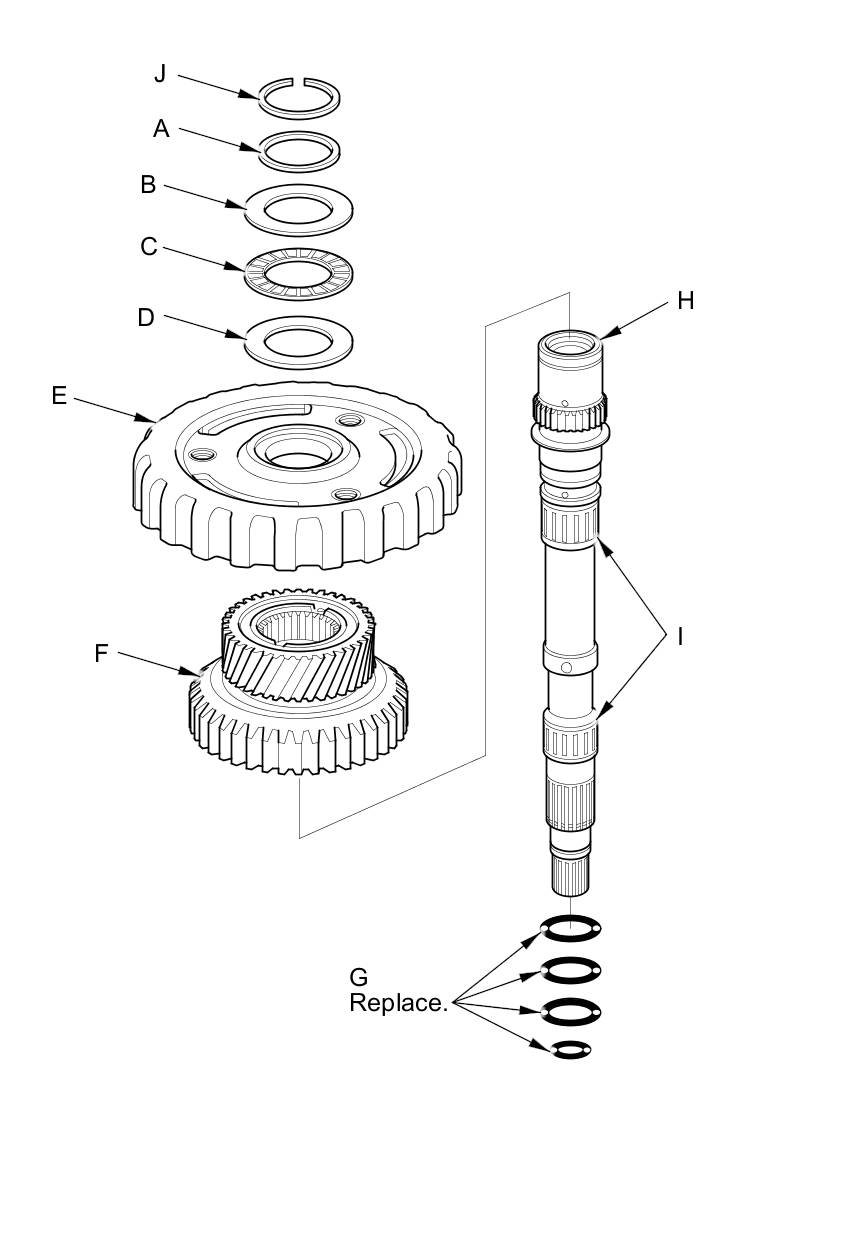 J
A
B
C
D
E
F
H
I
G
Replace.