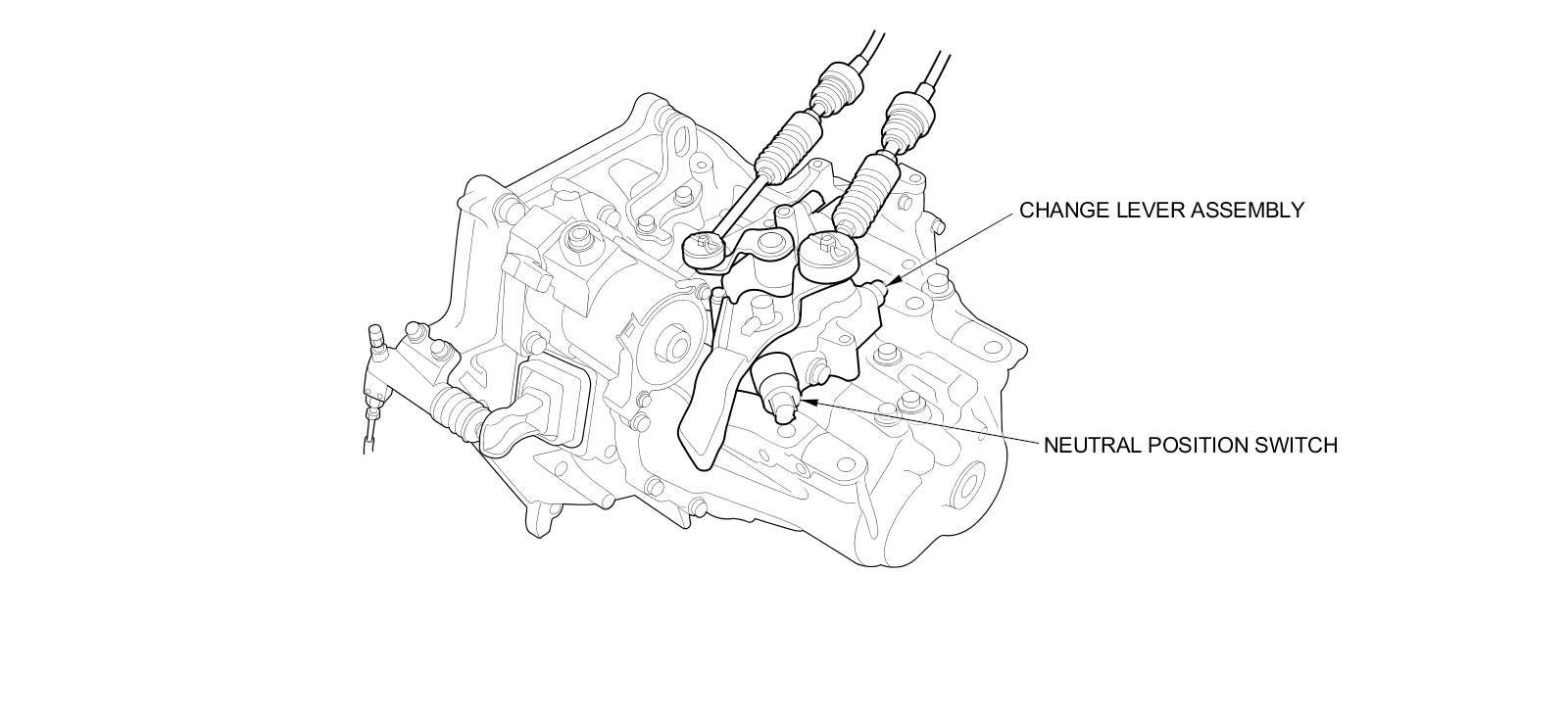 CHANGE LEVER ASSEMBLY

NEUTRAL POSITION SWITCH