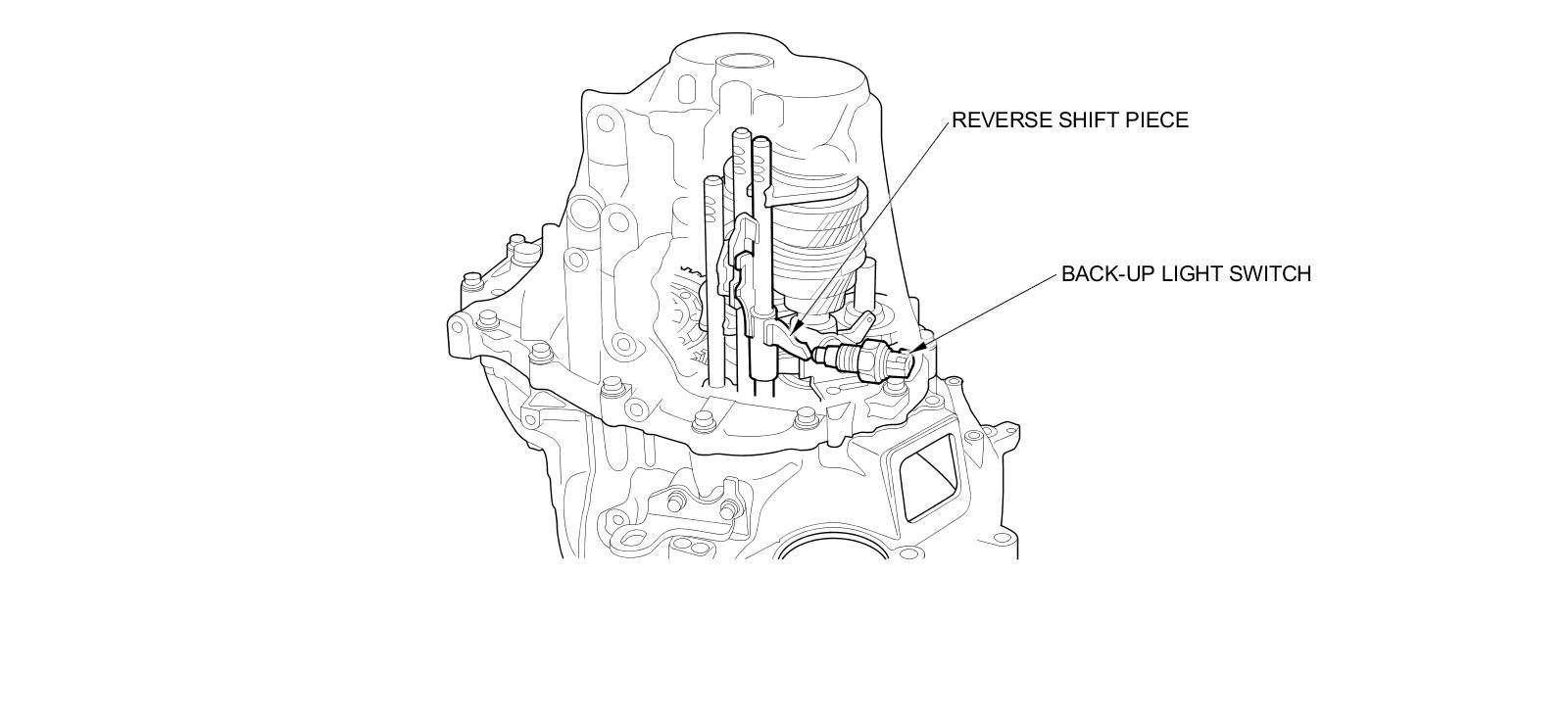 REVERSE SHIFT PIECE

BACK-UP LIGHT SWITCH