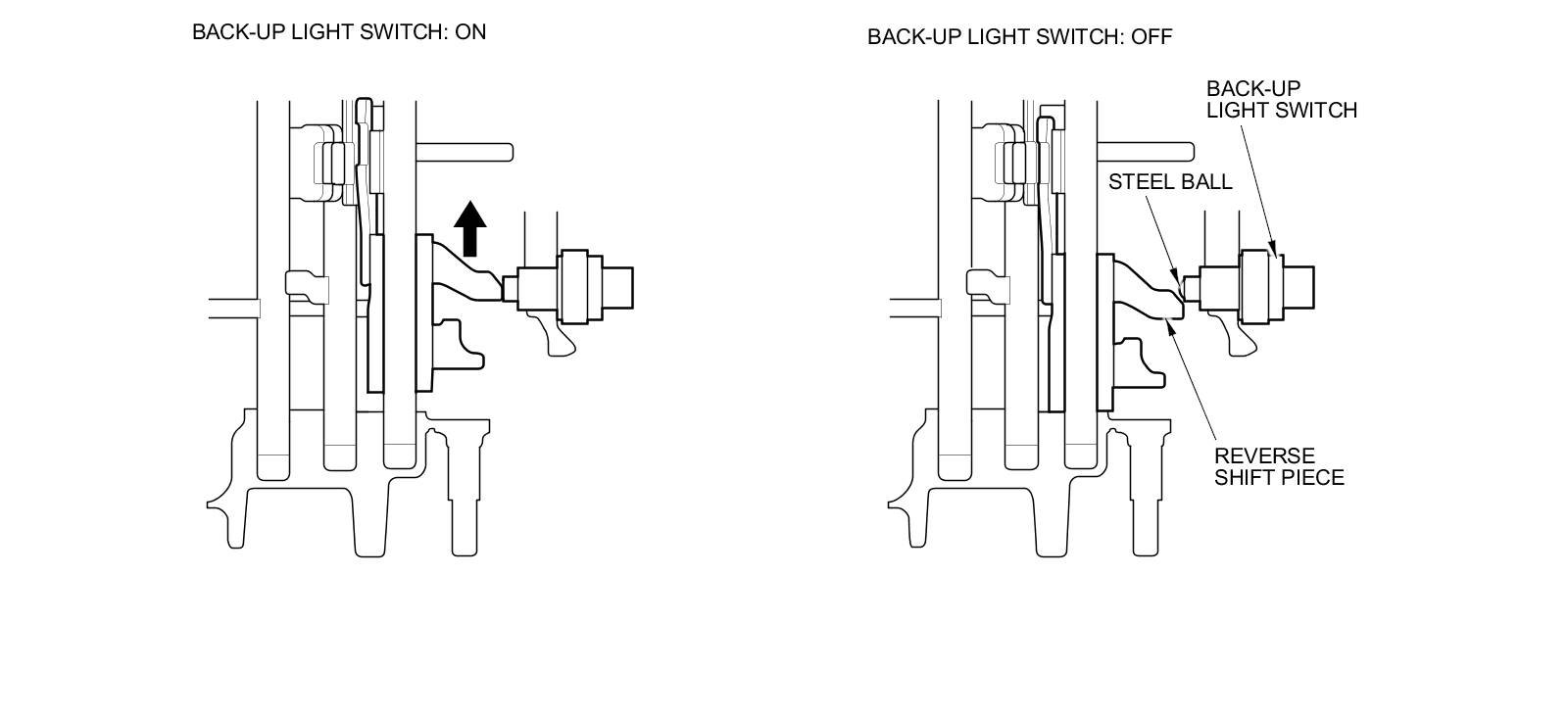 BACK-UP LIGHT SWITCH: ON

BACK-UP LIGHT SWITCH: OFF

BACK-UP LIGHT SWITCH

STEEL BALL

REVERSE SHIFT PIECE