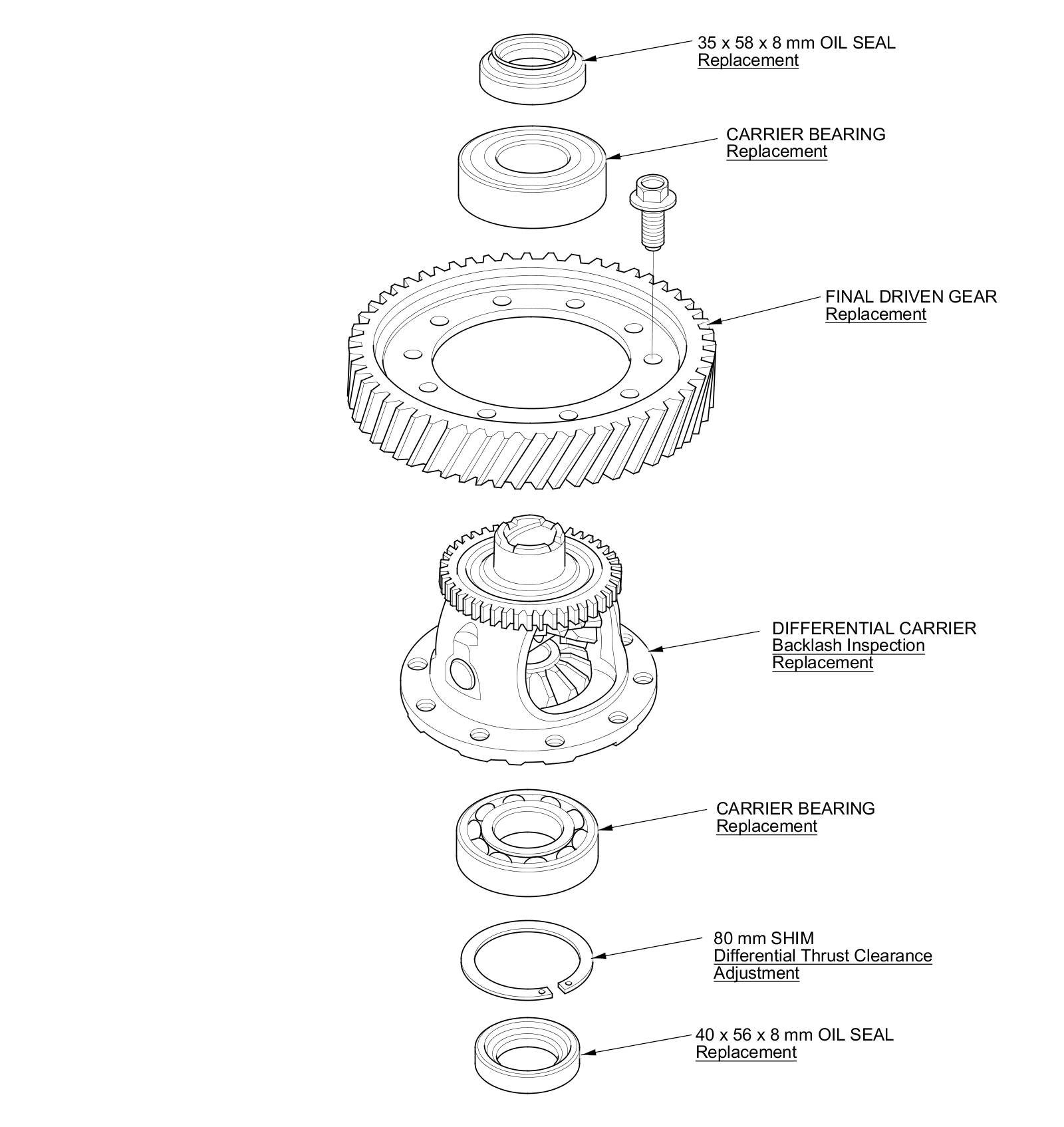 35 x 58 x 8 mm OIL SEAL
Replacement

CARRIER BEARING
Replacement

FINAL DRIVEN GEAR
Replacement

DIFFERENTIAL CARRIER
Backlash Inspection
Replacement

CARRIER BEARING
Replacement

80 mm SHIM
Differential Thrust Clearance
Adjustment

40 x 56 x 8 mm OIL SEAL
Replacement