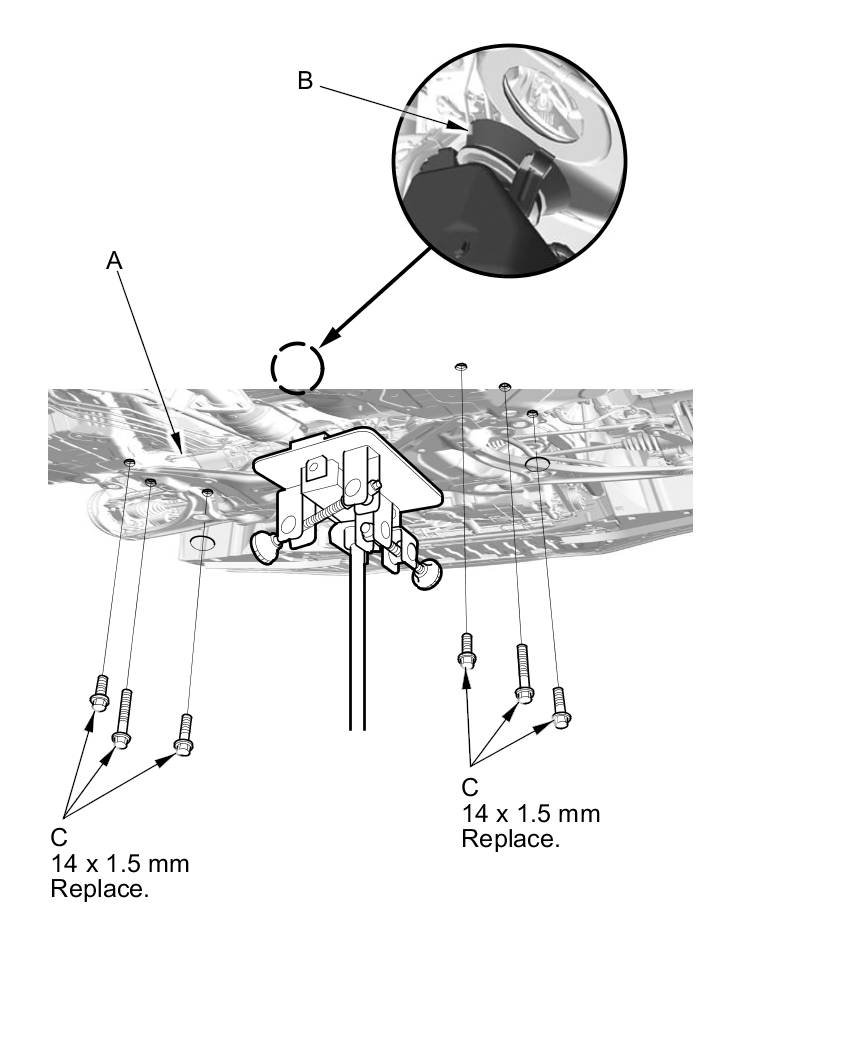 B

A

C
14 x 1.5 mm
Replace.

C
14 x 1.5 mm
Replace.