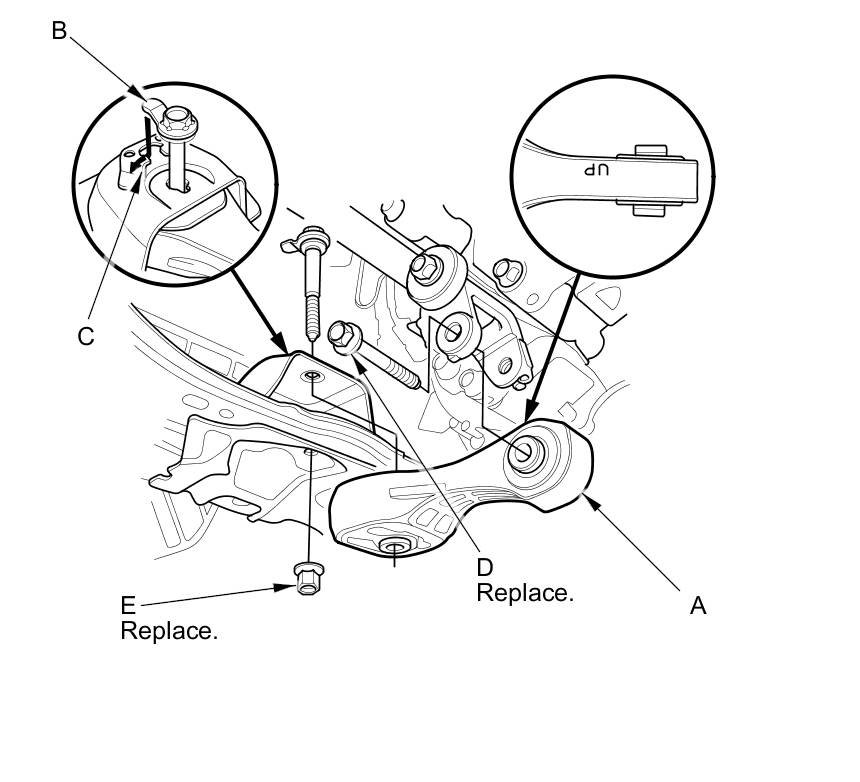 B

UP

C

D
Replace.

A

E
Replace.