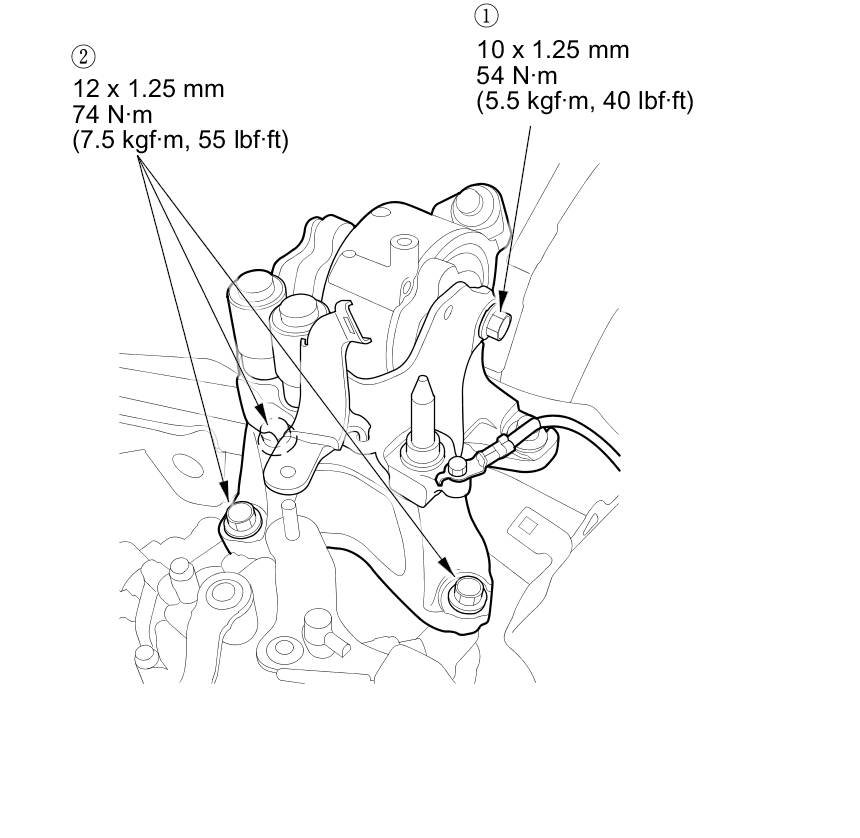 ②
12 x 1.25 mm
74 N·m
(7.5 kgf·m, 55 lbf·ft)

①
10 x 1.25 mm
54 N·m
(5.5 kgf·m, 40 lbf·ft)