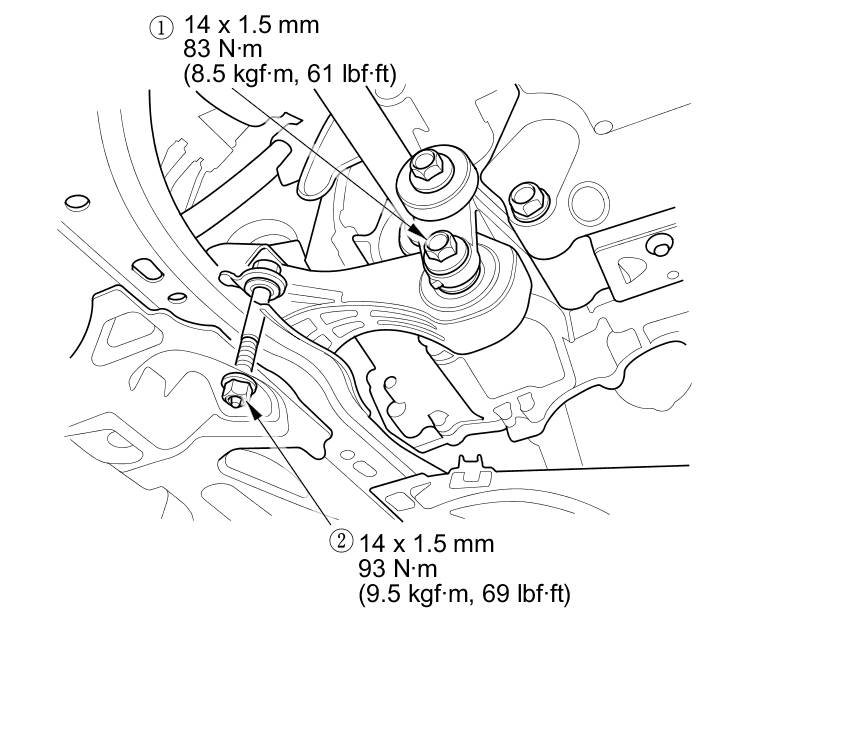 ① 14 x 1.5 mm
83 N·m
(8.5 kgf·m, 61 lbf·ft)

② 14 x 1.5 mm
93 N·m
(9.5 kgf·m, 69 lbf·ft)