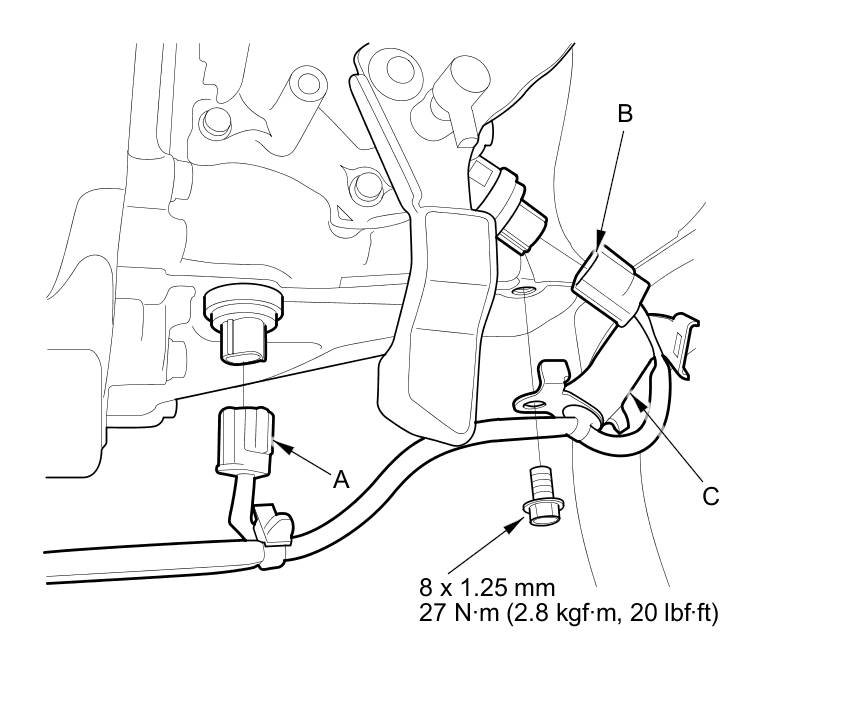 B

A

C

8 x 1.25 mm
27 N·m (2.8 kgf·m, 20 lbf·ft)