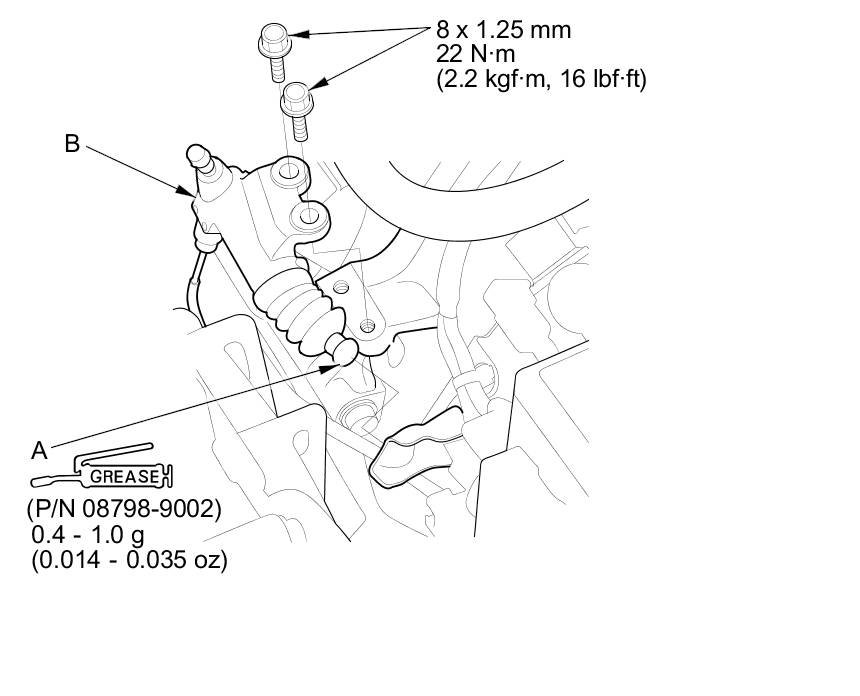 8 x 1.25 mm
22 N·m
(2.2 kgf·m, 16 lbf·ft)

B

A

GREASE

(P/N 08798-9002)
0.4 - 1.0 g
(0.014 - 0.035 oz)