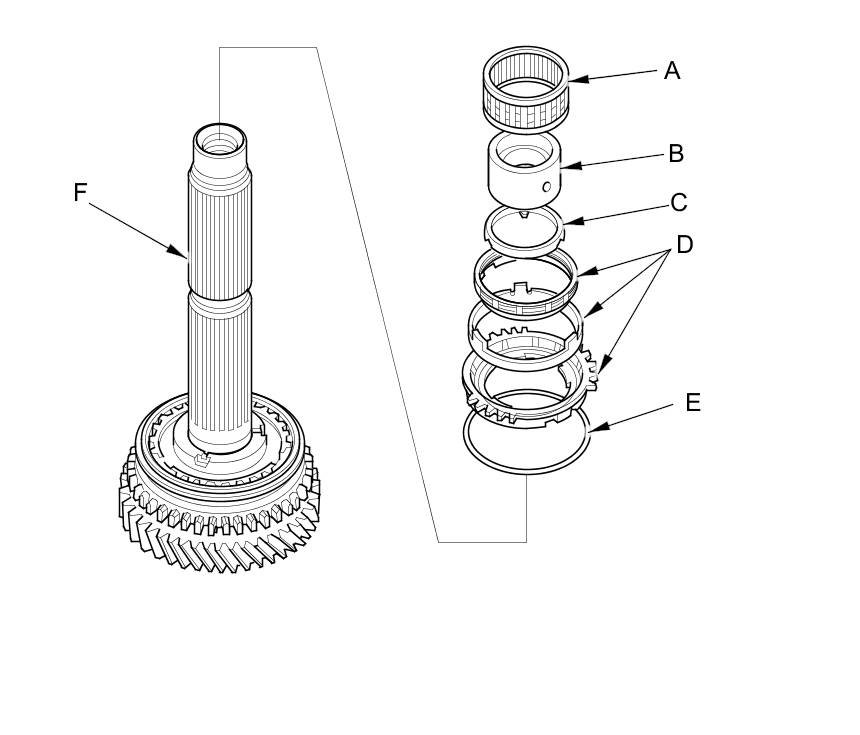 F
A
B
C
D
E