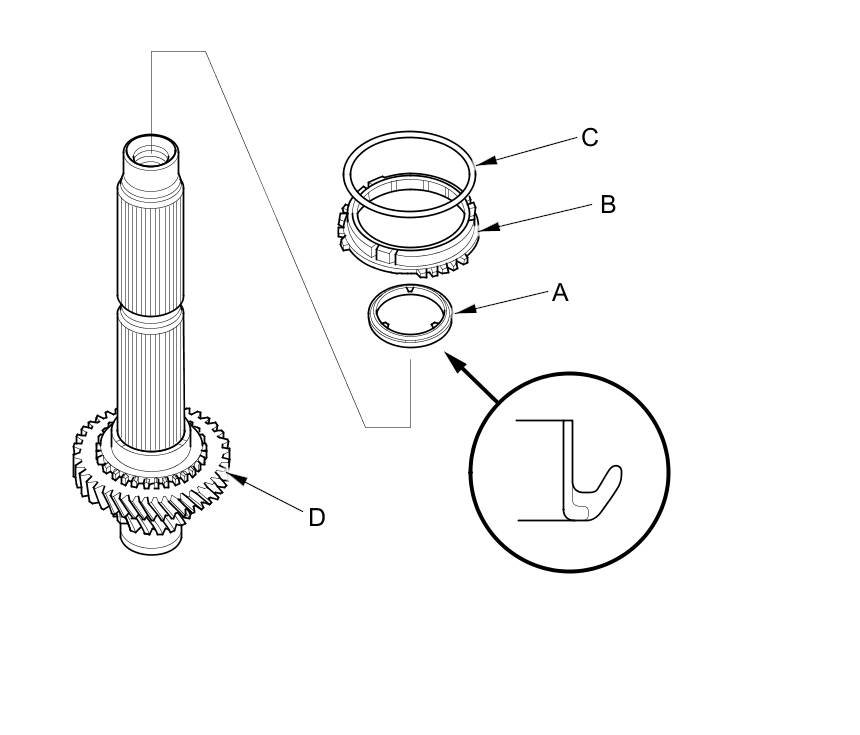 C
B
A
D