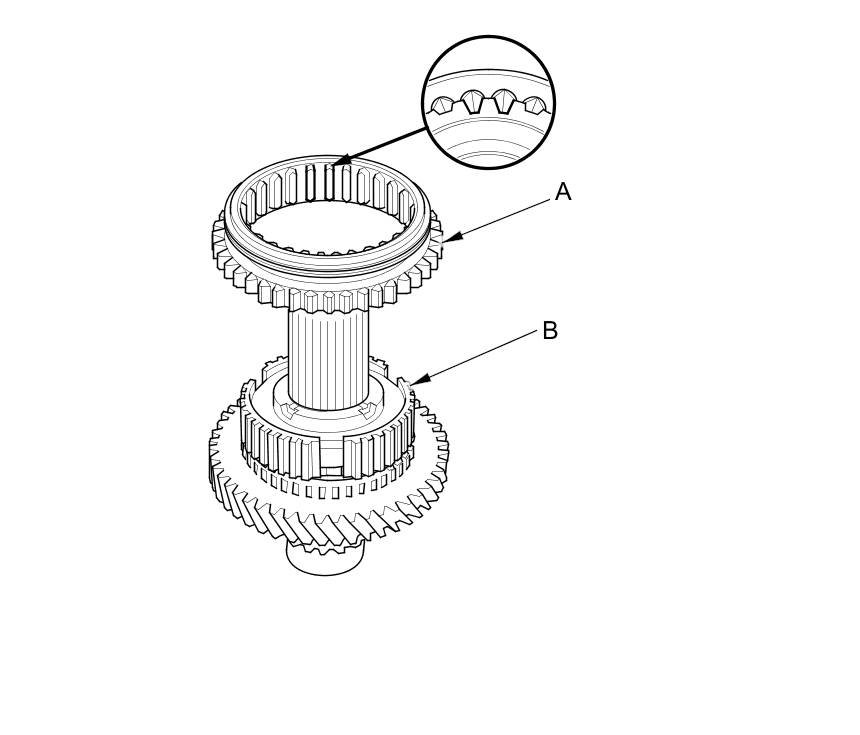 A

B