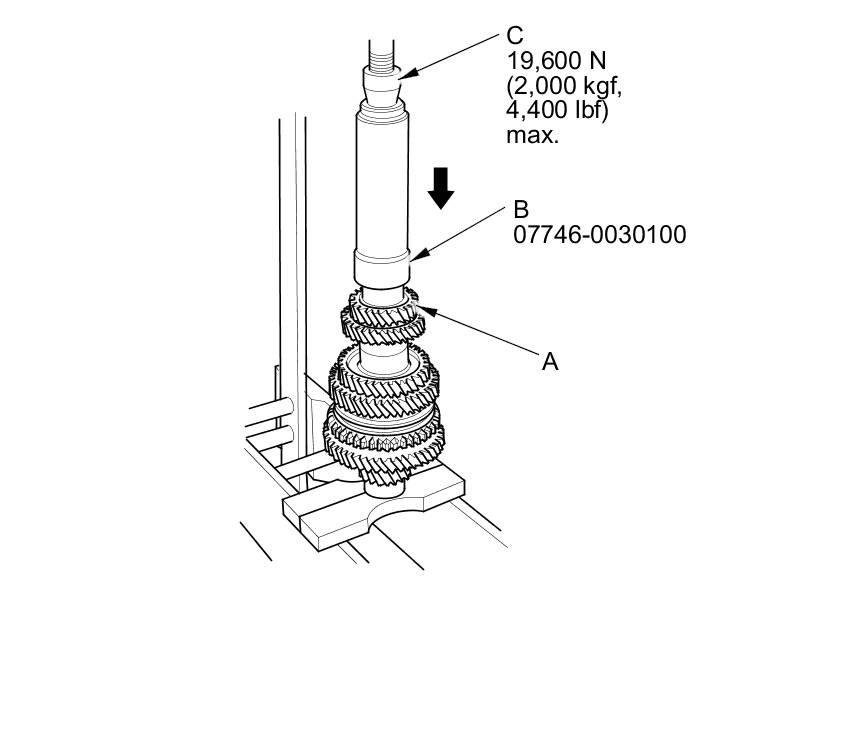 C
19,600 N
(2,000 kgf,
4,400 lbf)
max.

B
07746-0030100

A