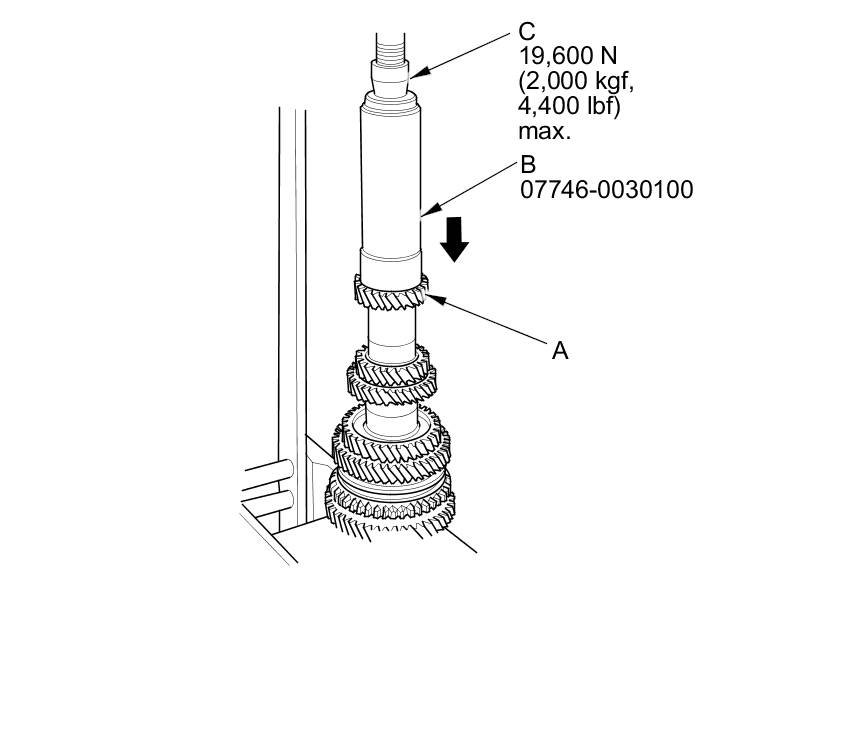 C
19,600 N
(2,000 kgf,
4,400 lbf)
max.

B
07746-0030100

A