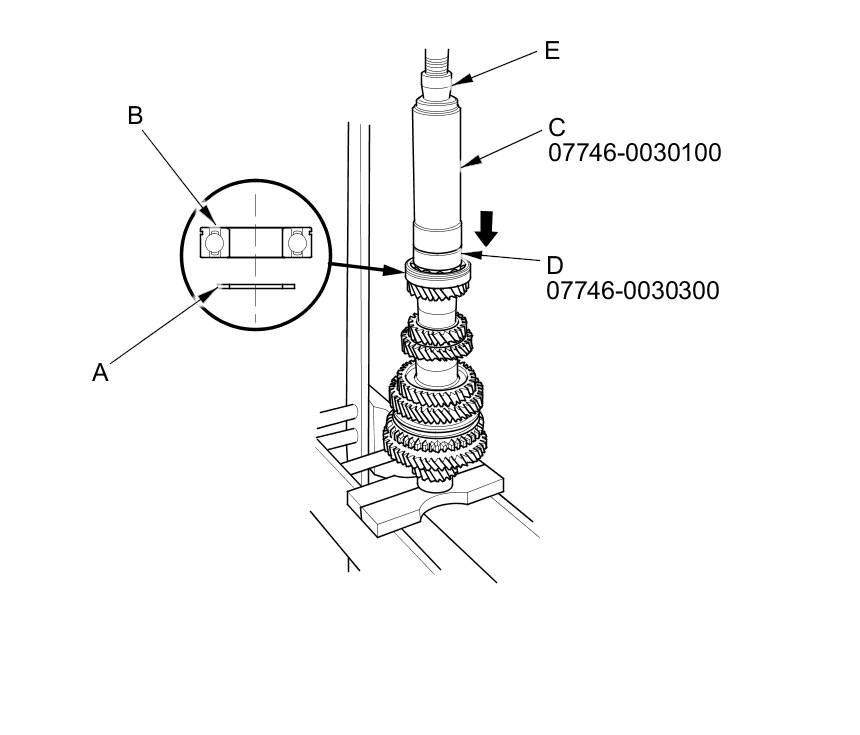 E
B
C
07746-0030100
D
07746-0030300
A