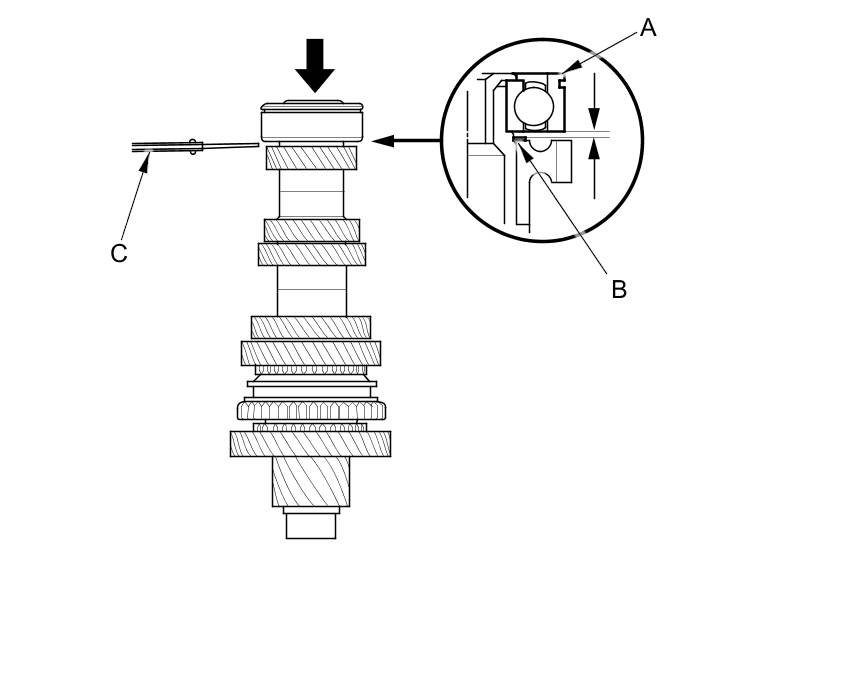 A
C
B