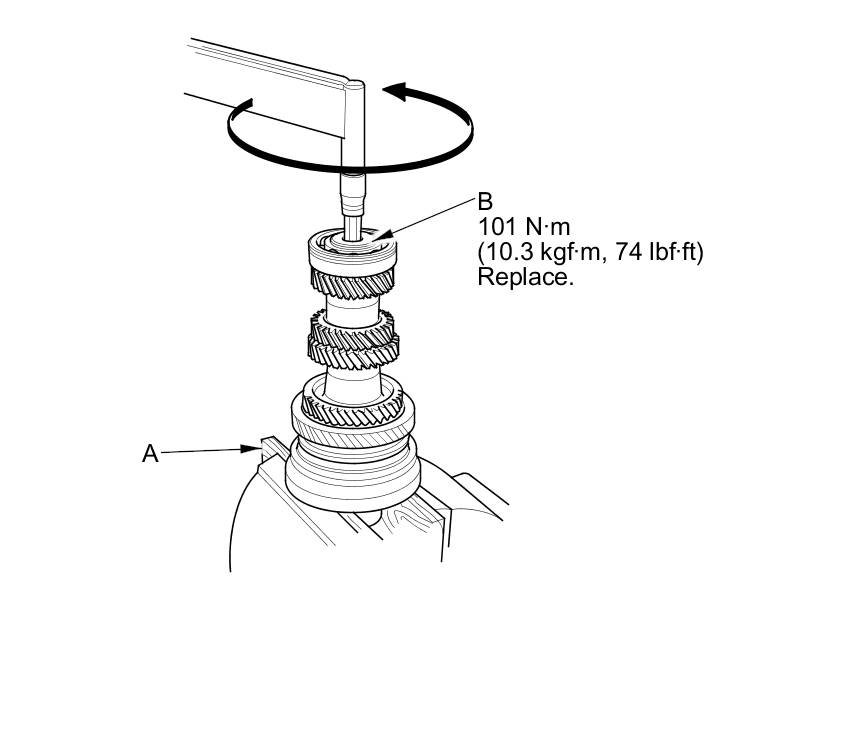 B
101 N·m
(10.3 kgf·m, 74 lbf·ft)
Replace.

A