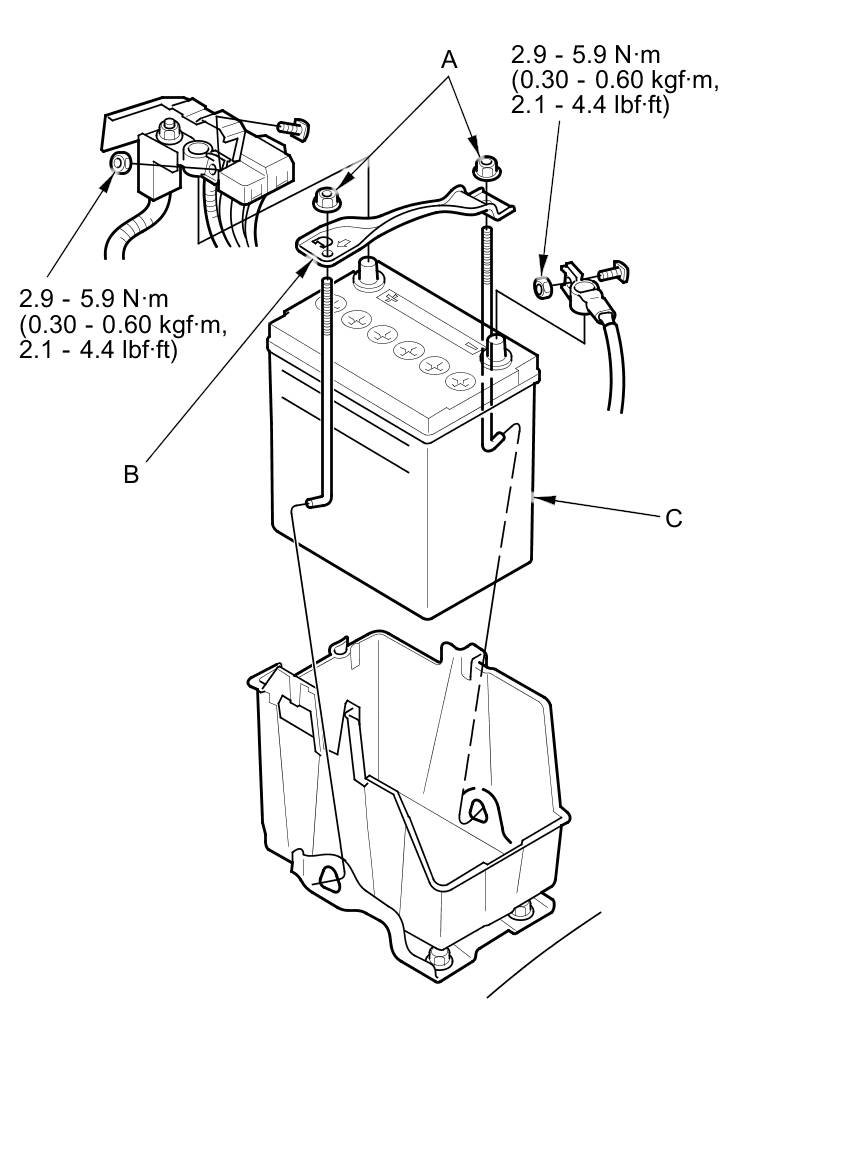 A

2.9 - 5.9 N·m
(0.30 - 0.60 kgf·m,
2.1 - 4.4 lbf·ft)

2.9 - 5.9 N·m
(0.30 - 0.60 kgf·m,
2.1 - 4.4 lbf·ft)

B

C