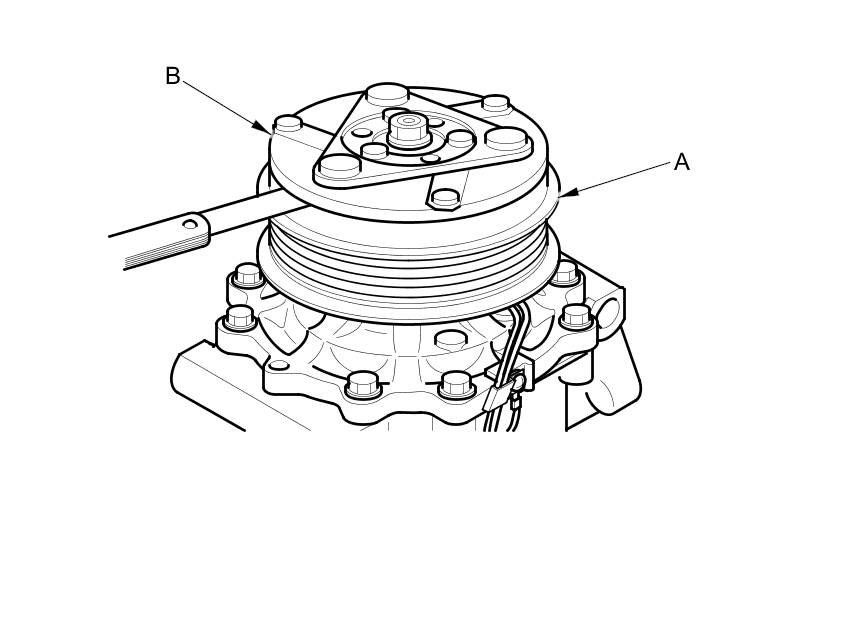 B

A