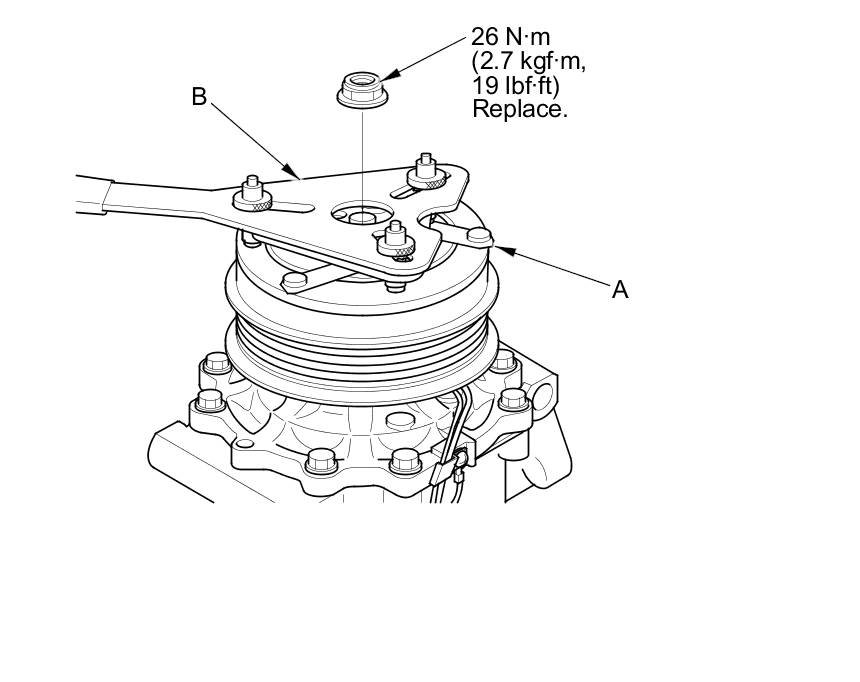 26 N·m
(2.7 kgf·m,
19 lbf·ft)
Replace.

B

A