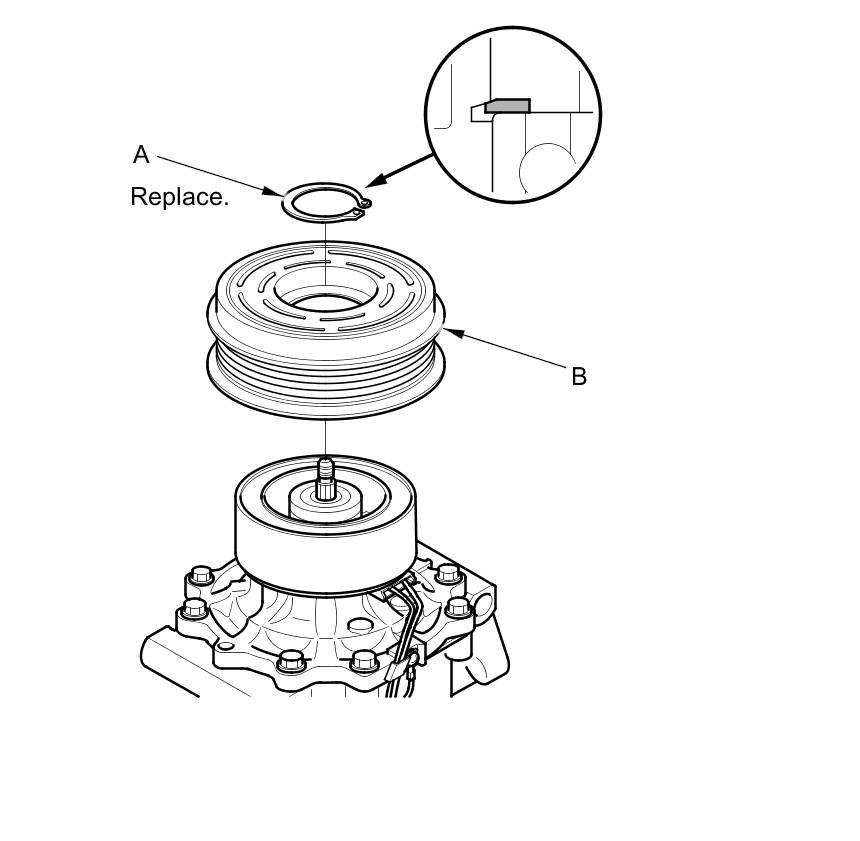 A
Replace.

B