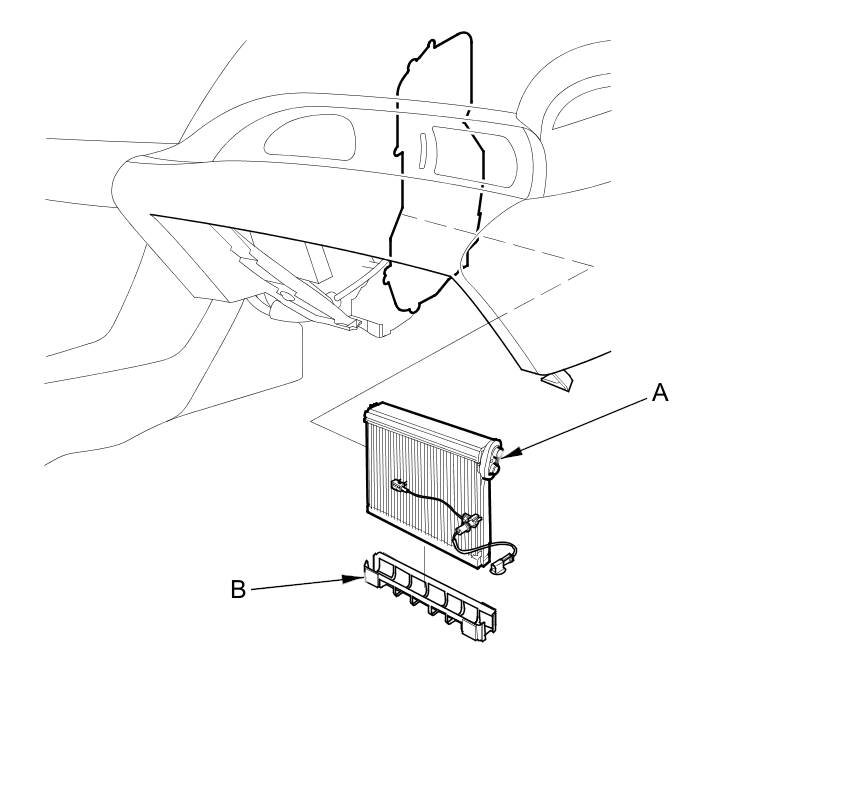 A

B