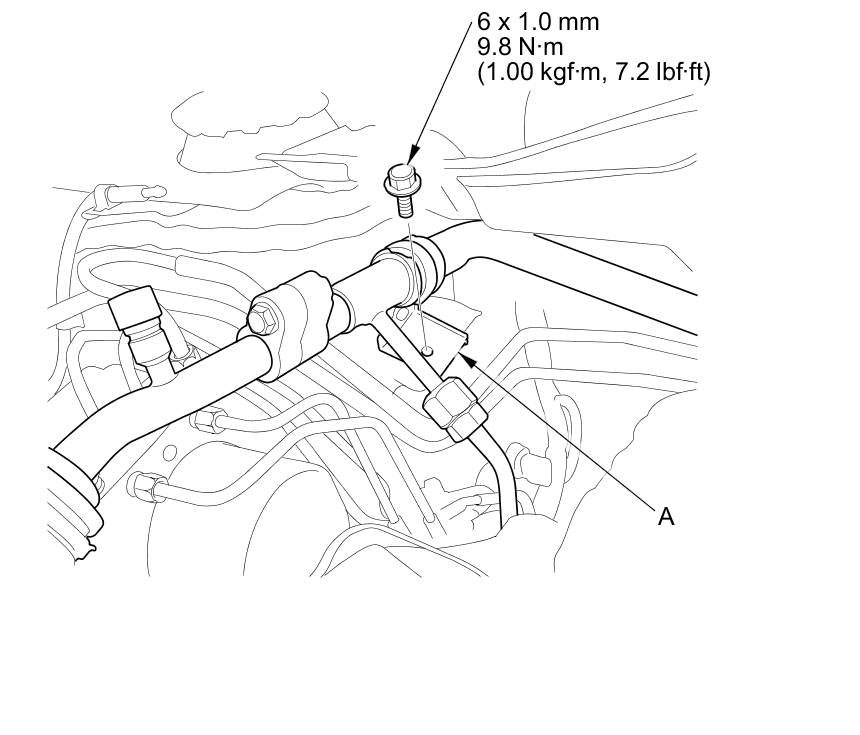 6 x 1.0 mm
9.8 N·m
(1.00 kgf·m, 7.2 lbf·ft)

A