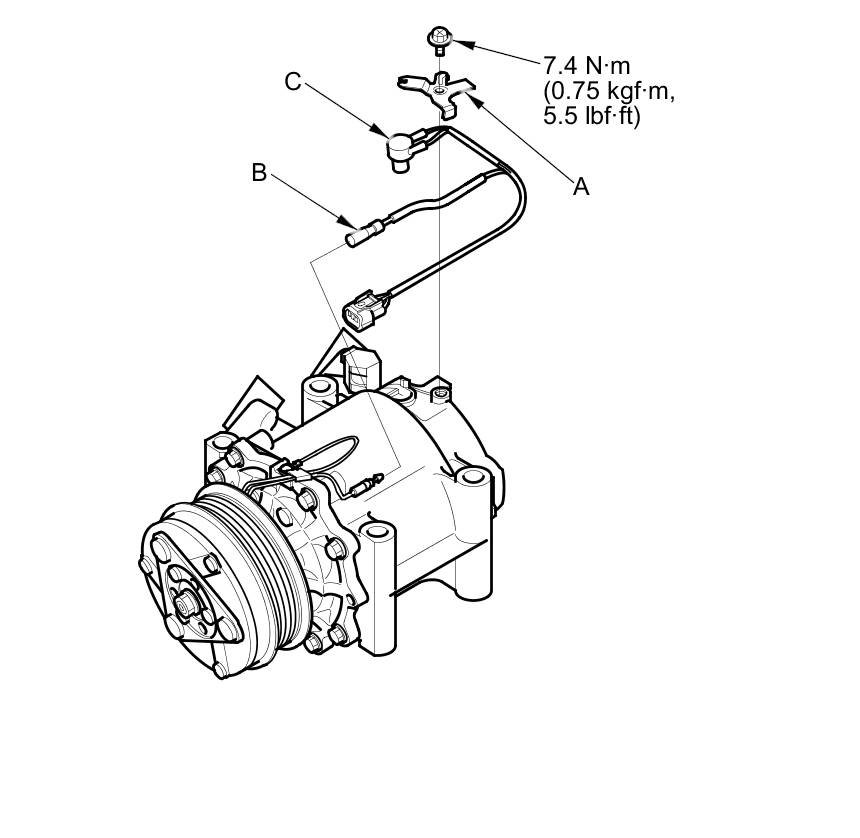 7.4 N·m
(0.75 kgf·m,
5.5 lbf·ft)

C

B

A