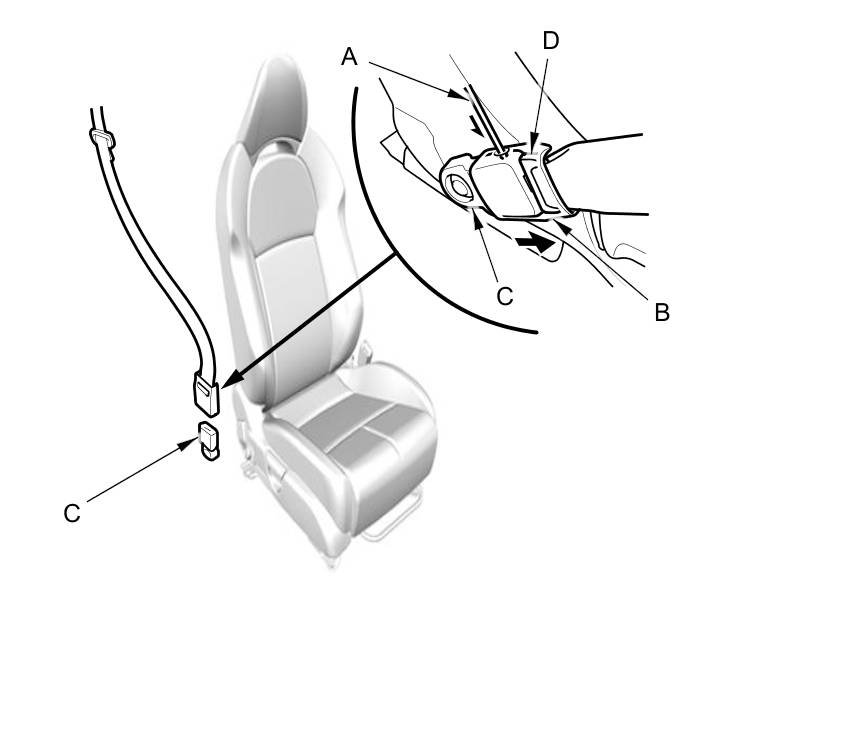 A
D
C
B
C