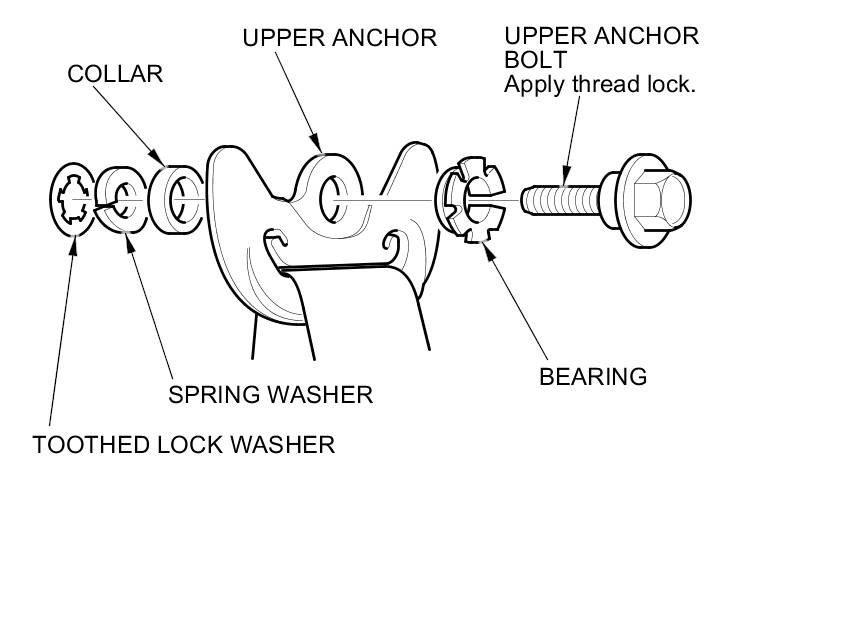 UPPER ANCHOR

UPPER ANCHOR BOLT
Apply thread lock.

COLLAR

BEARING

SPRING WASHER

TOOTHED LOCK WASHER