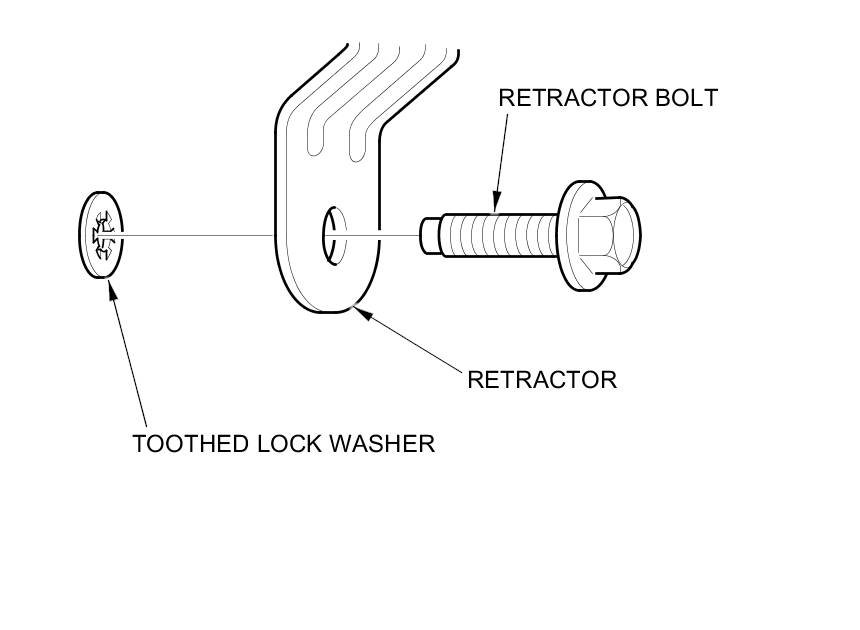 RETRACTOR BOLT

RETRACTOR

TOOTHED LOCK WASHER