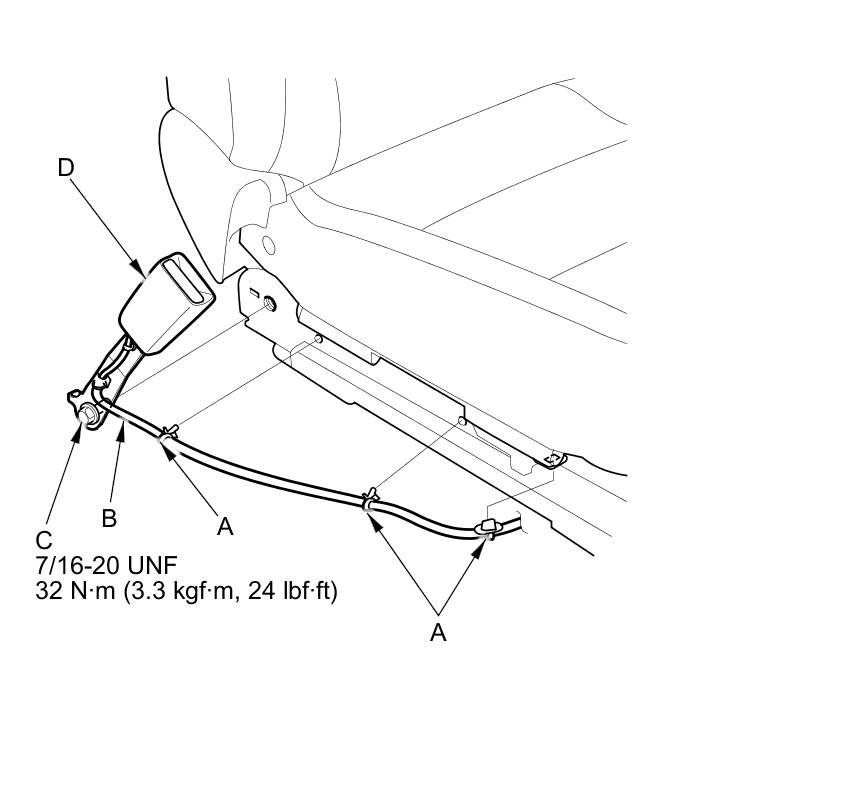 D

C

B

A

7/16-20 UNF
32 N·m (3.3 kgf·m, 24 lbf·ft)

A